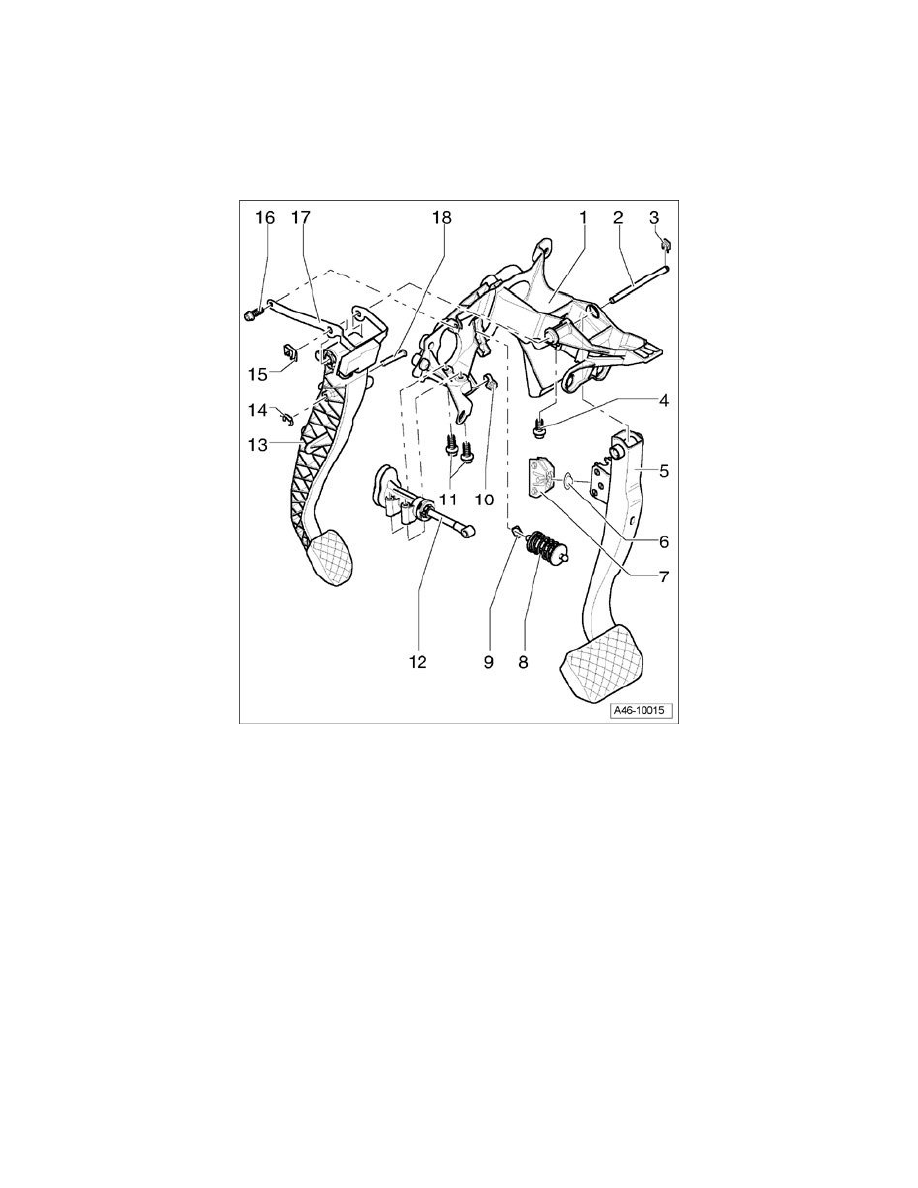 16 17 18 1 2 3

15

14

13

4

5

11 10

6

7

12 9 8

A46-10015