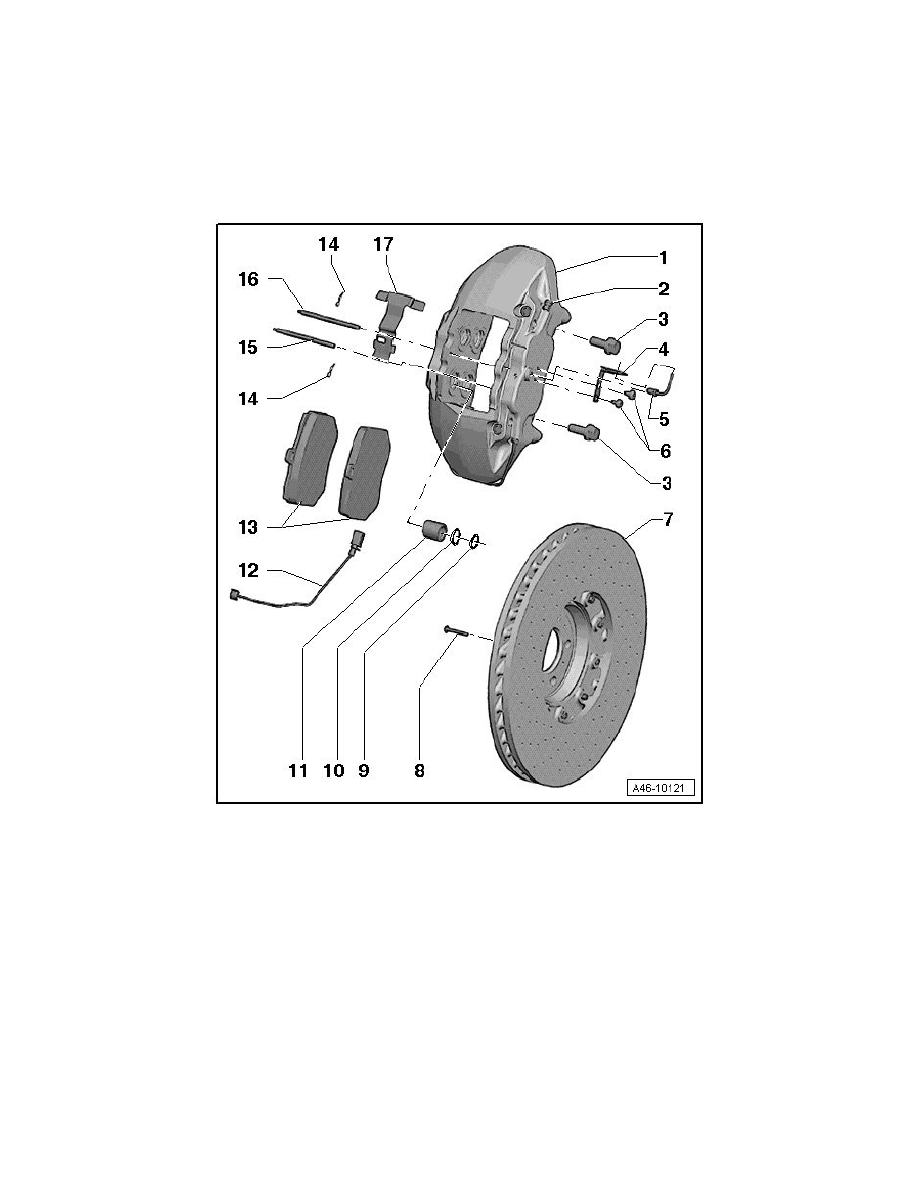 14
17
1
16
2
3
15
4
14
5
6
3
13
7
12
11
10
9
8
A46-10121