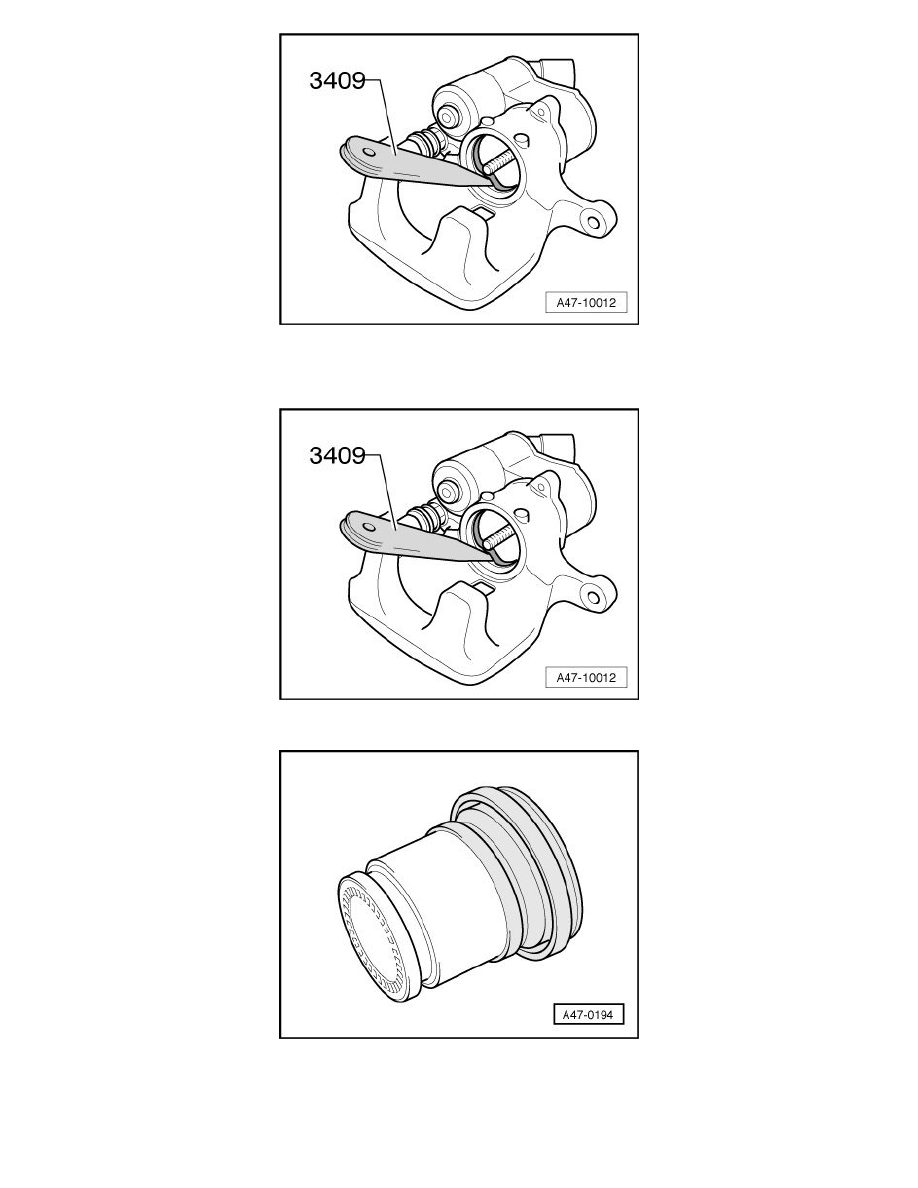 3409

A47-10012

3409

A47-10012

A47-0194