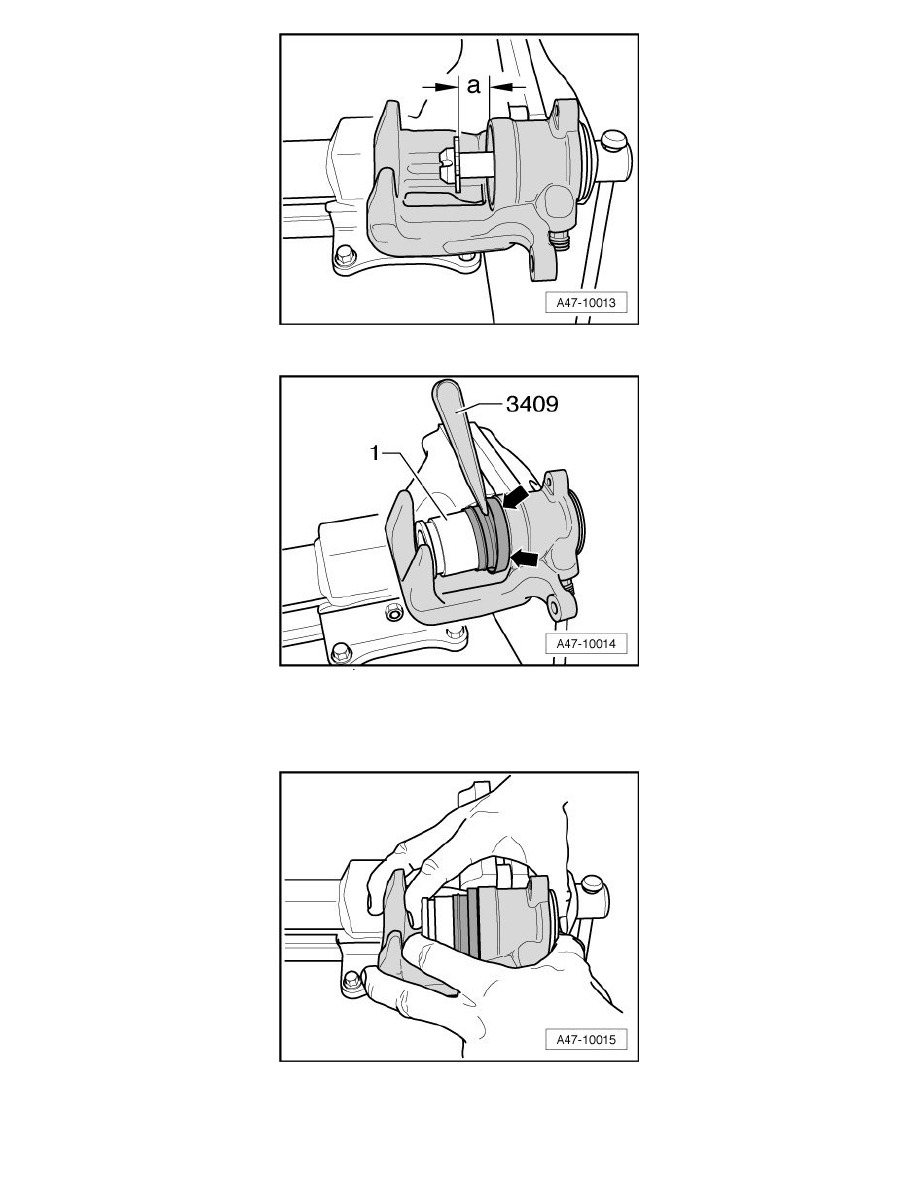 a

A47-10013

3409

1

A47-10014

A47-10015