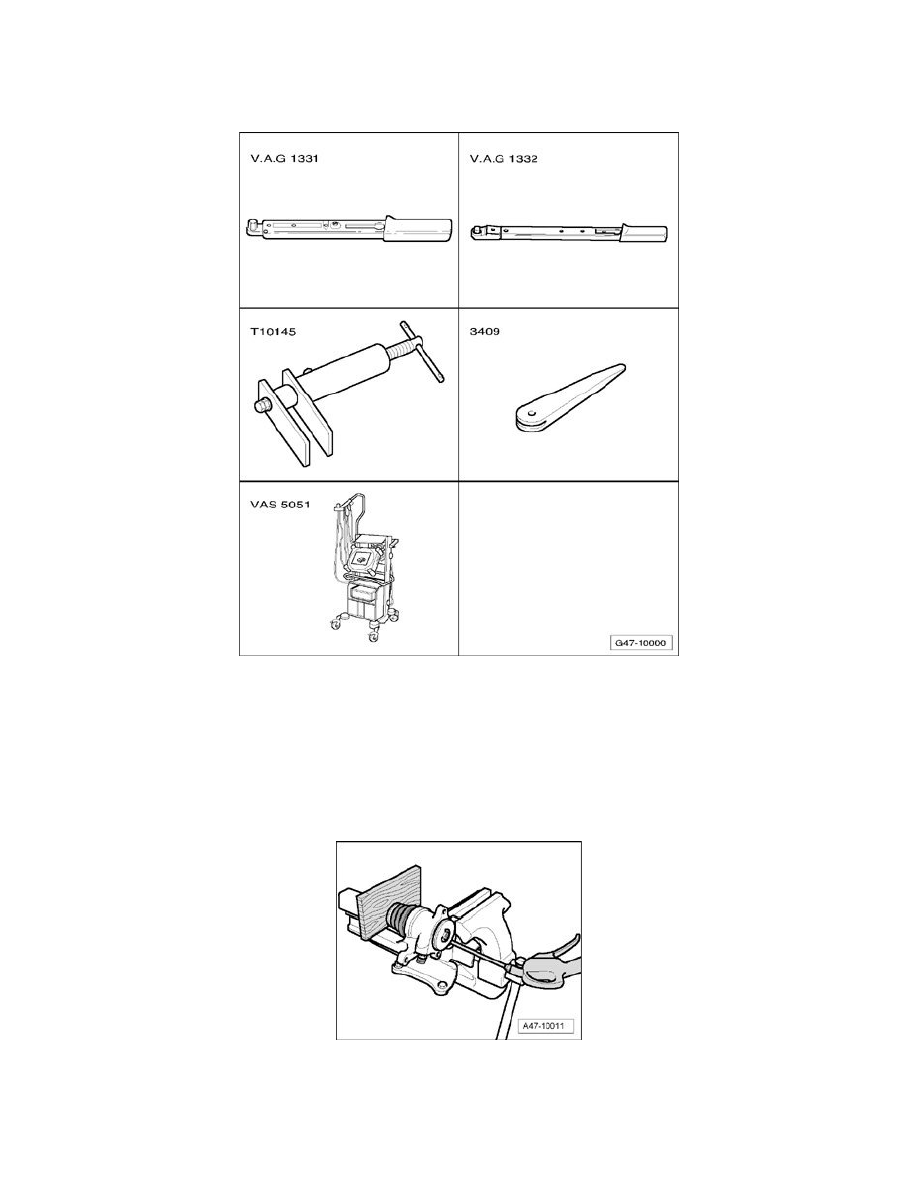 V.A.G 1331

V.A.G 1332

T10145

3409

VAS 5051

G47-10000

A47-10011