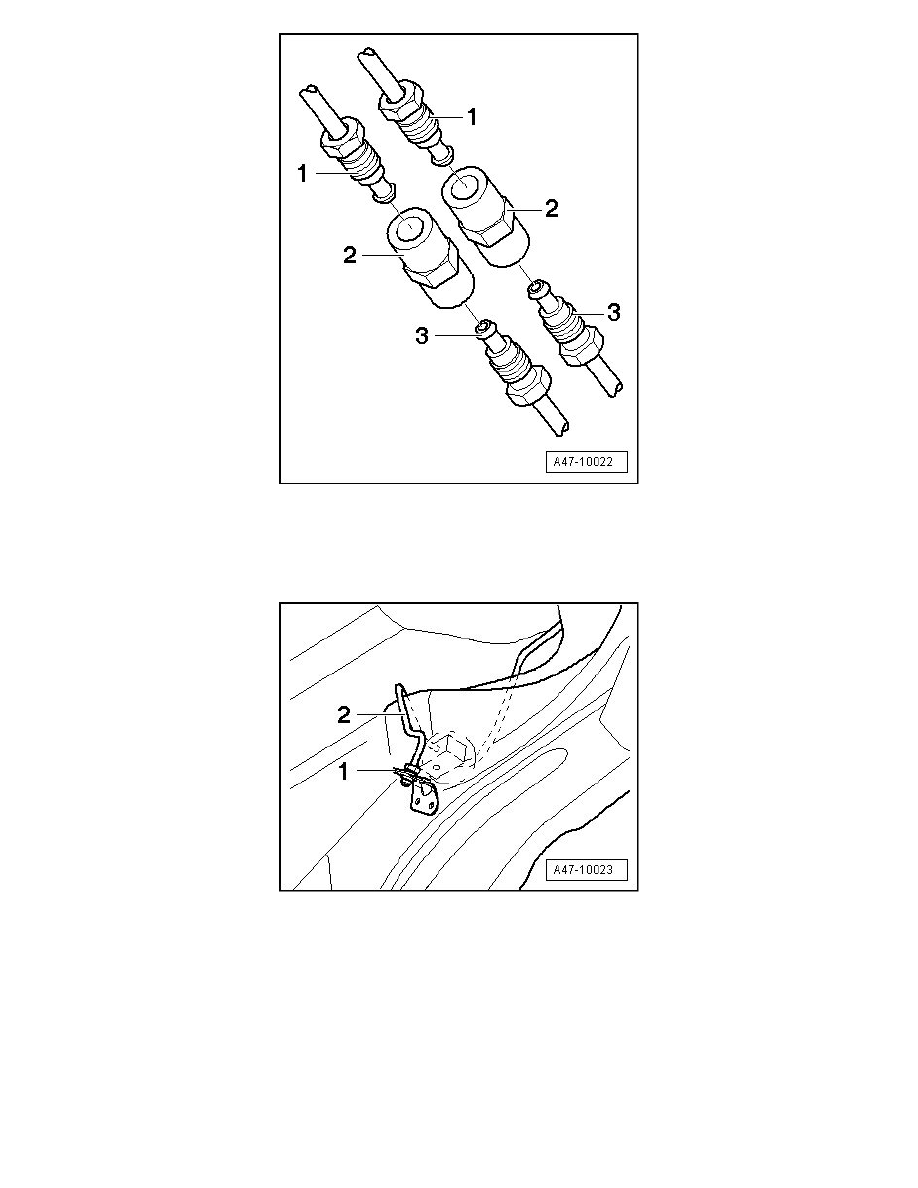 1
1
2
2
3
3
A47-10022

2
1
A47-10023