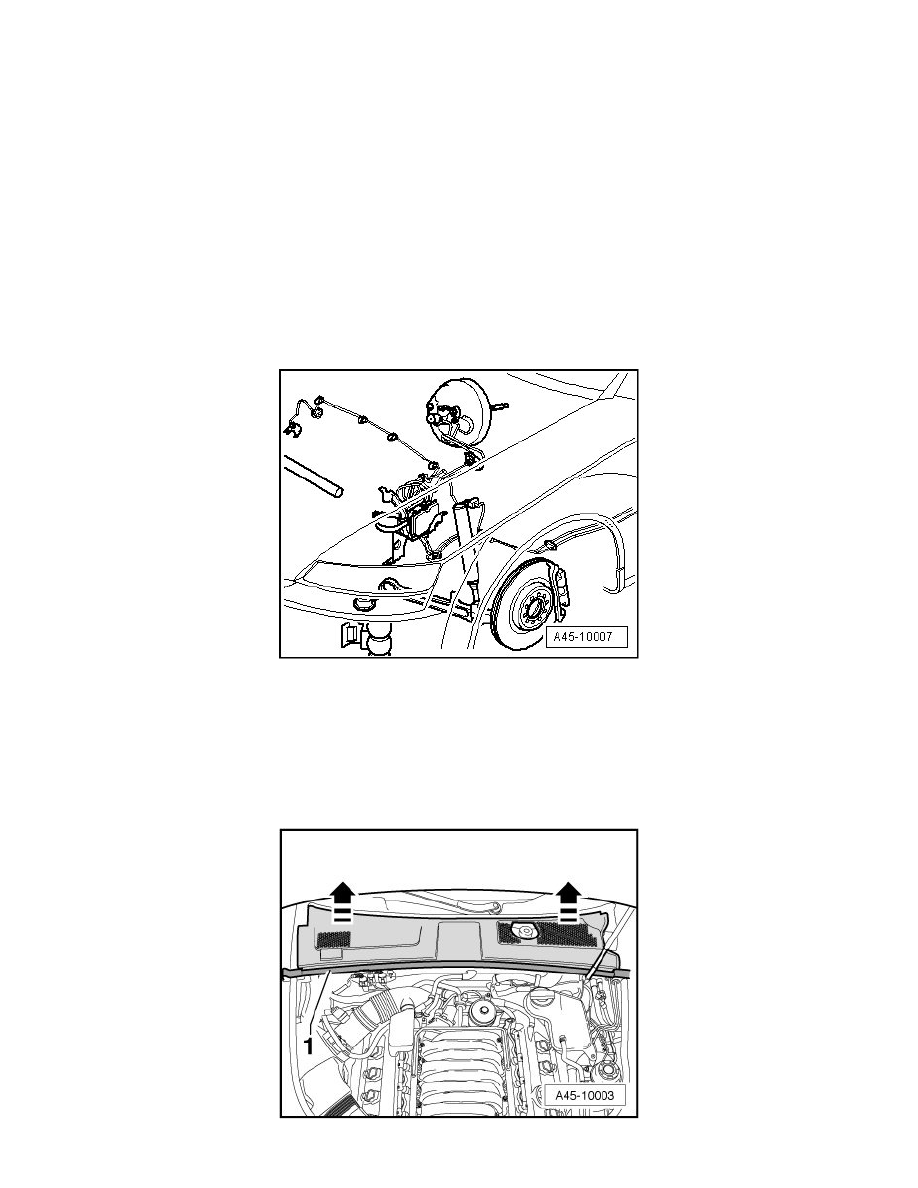 A45-10007

1

A45-10003