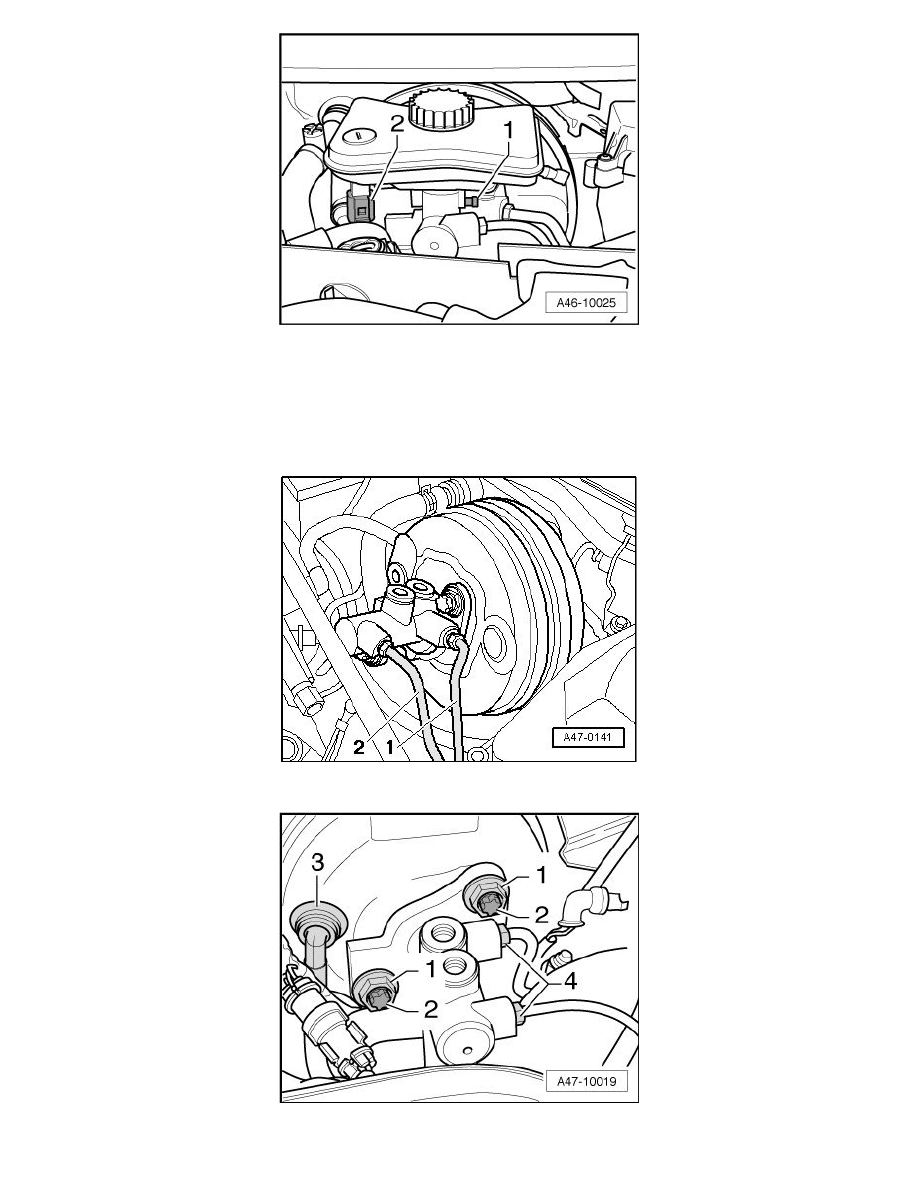 2
1
A46-10025

2
1
A47-0141

3
1
2
1
2
4
A47-10019