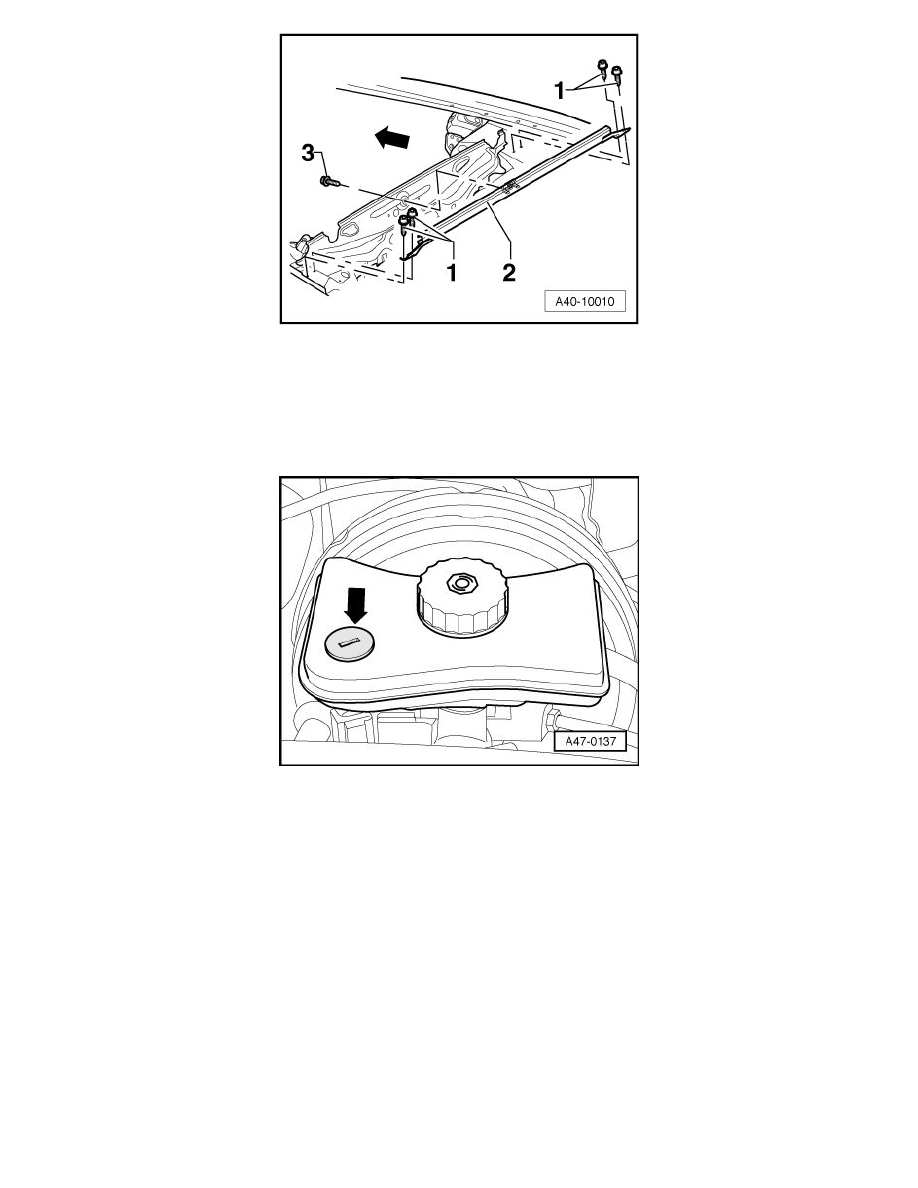 1
3
1
2
A40-10010

A47-0137