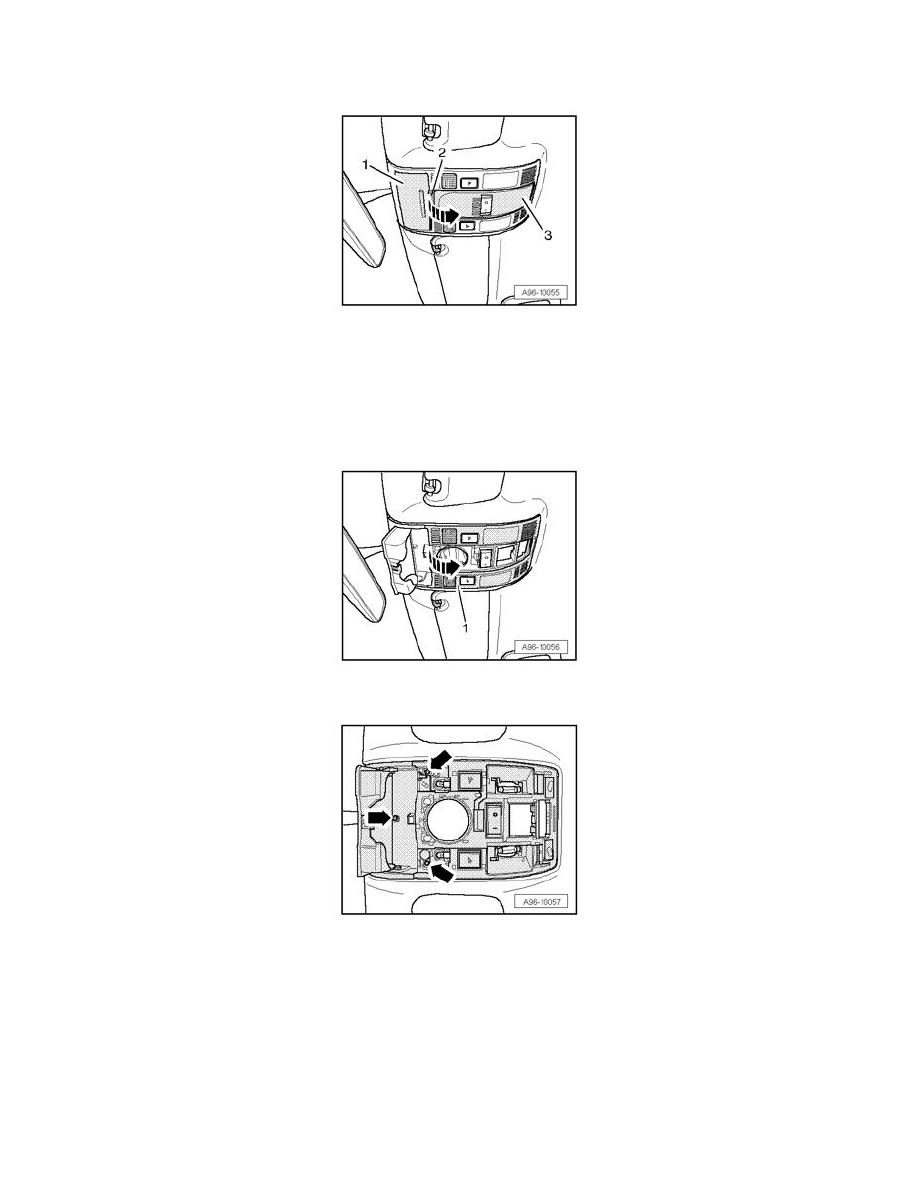 1
2
3
A96-10055

1
A96-10056

A96-10057