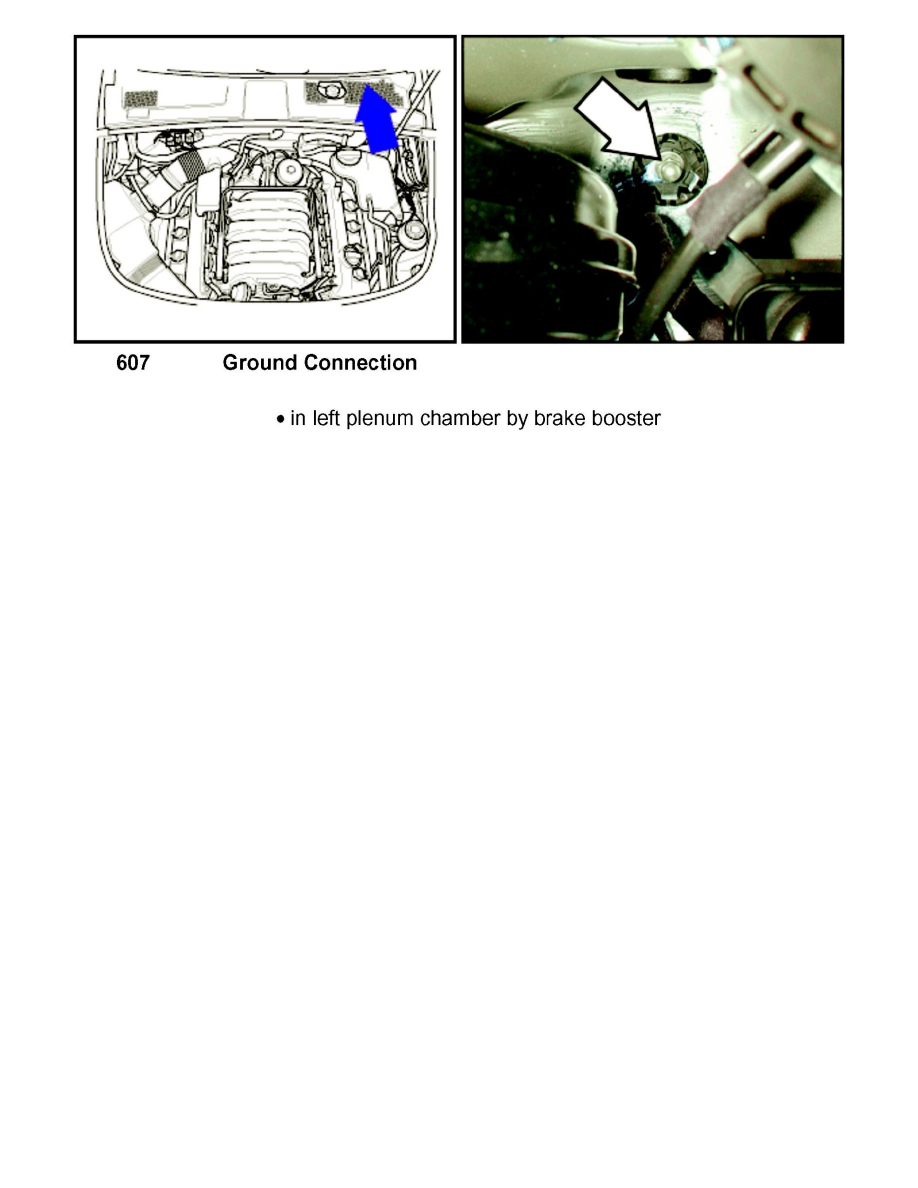 607 Ground Connection

• in left plenum chamber by brake booster