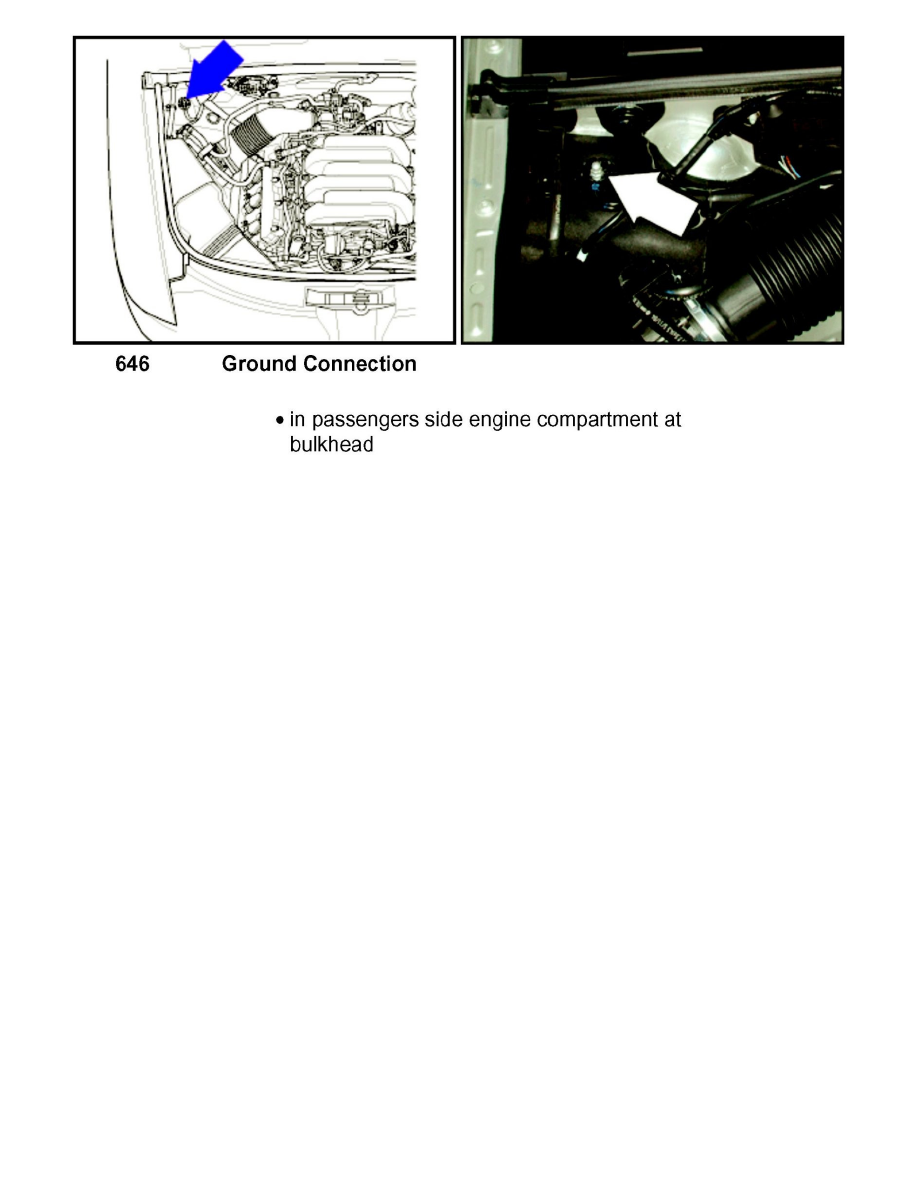 646 Ground Connection

• in passengers side engine compartment at bulkhead