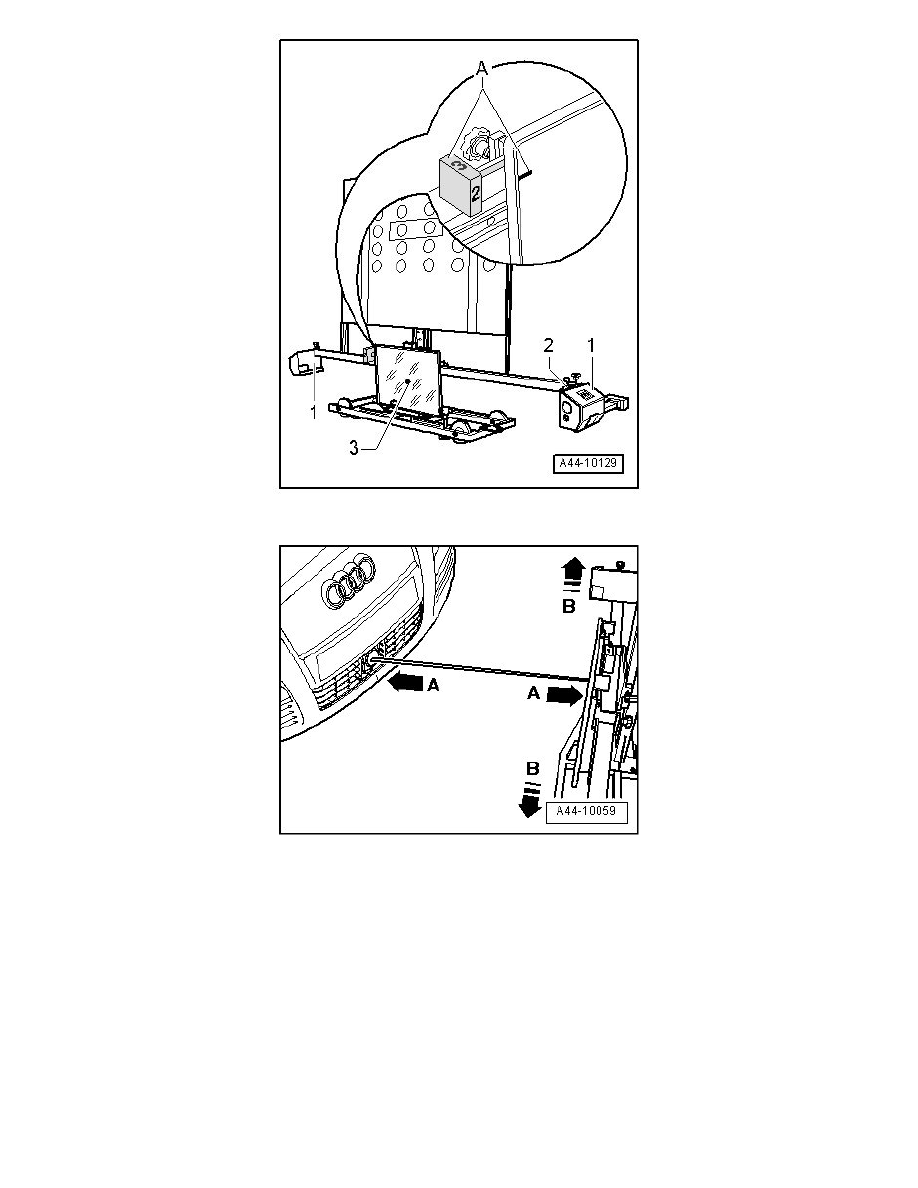 A
2
2
1
1
3
A44-10129

B
A
A
B
A44-10059