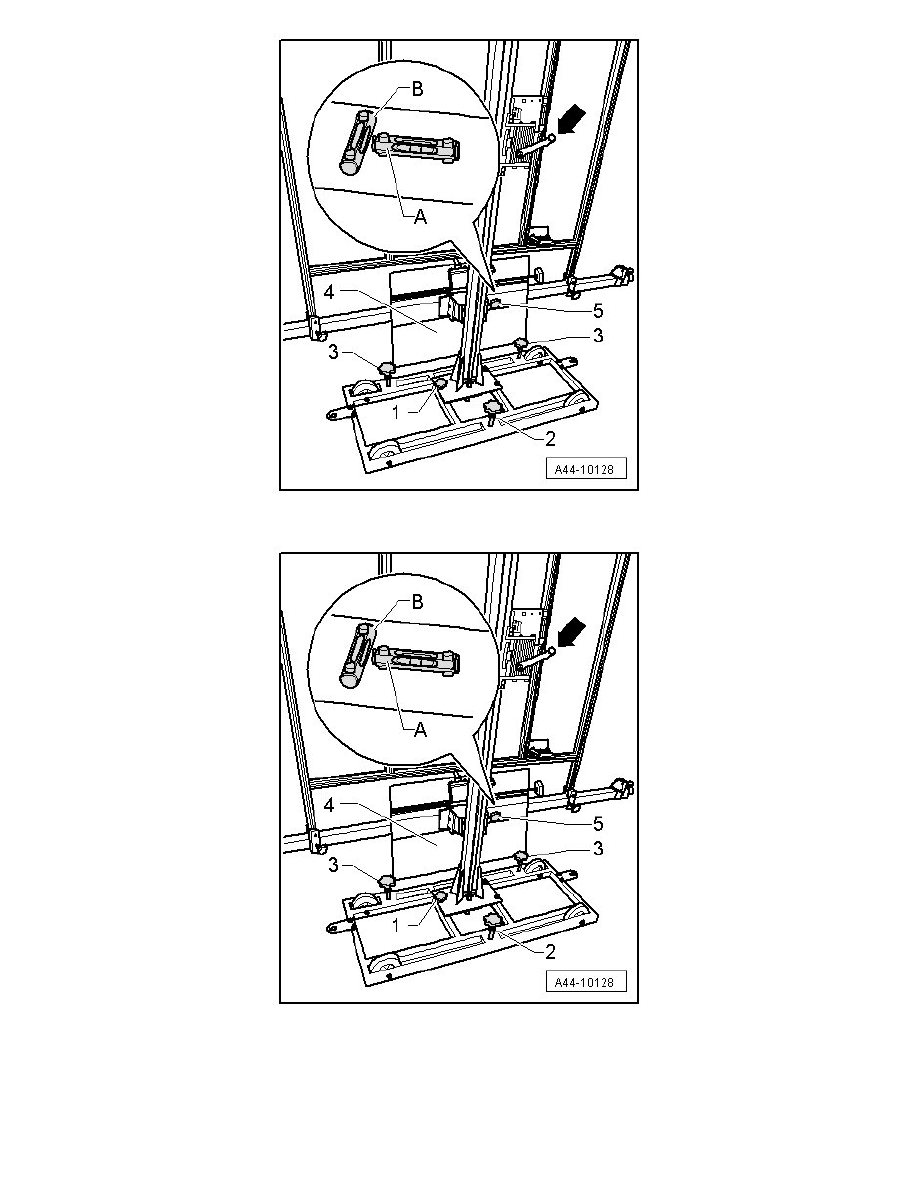 B
A
4
5
3
3
1
2
A44-10128

B
A
4
5
3
3
1
2
A44-10128