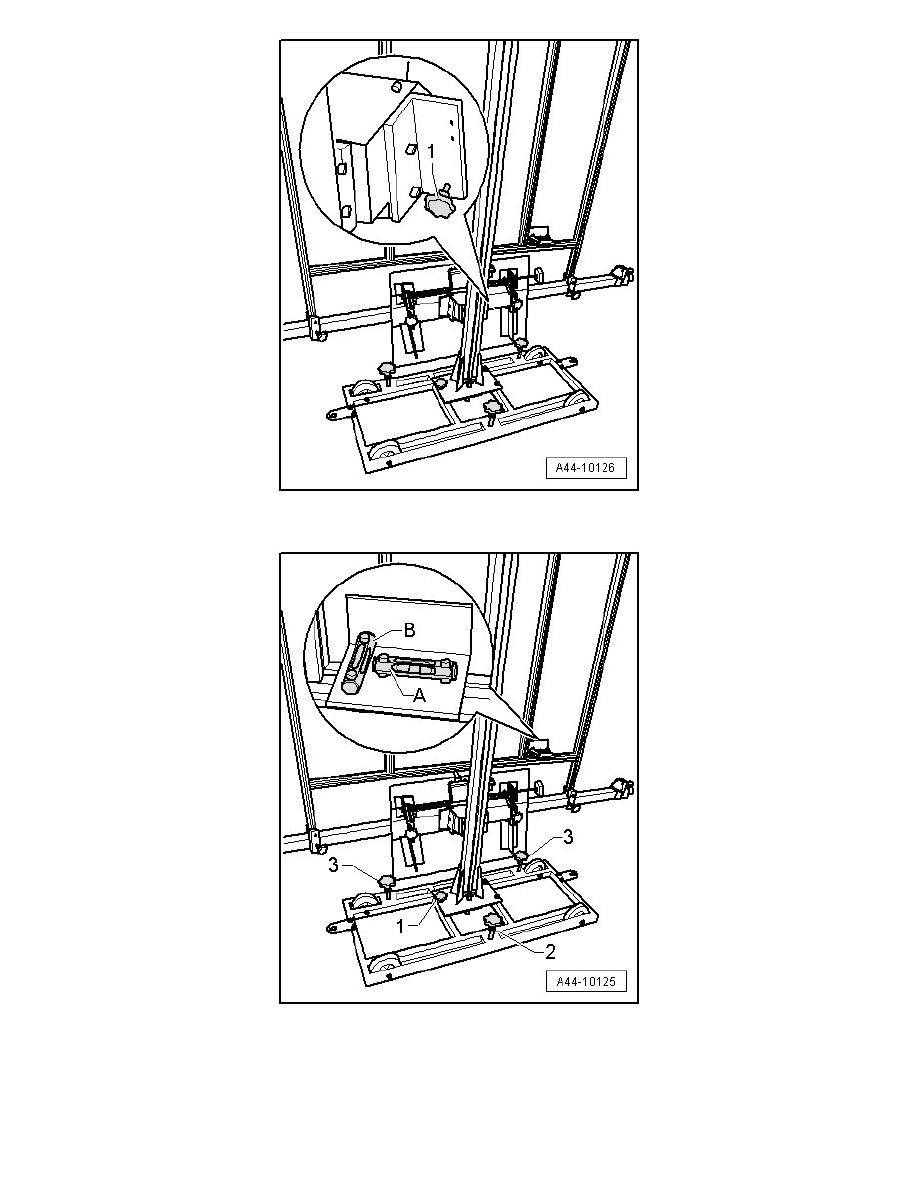 1

A44-10126

B

A

3

3

1

2

A44-10125