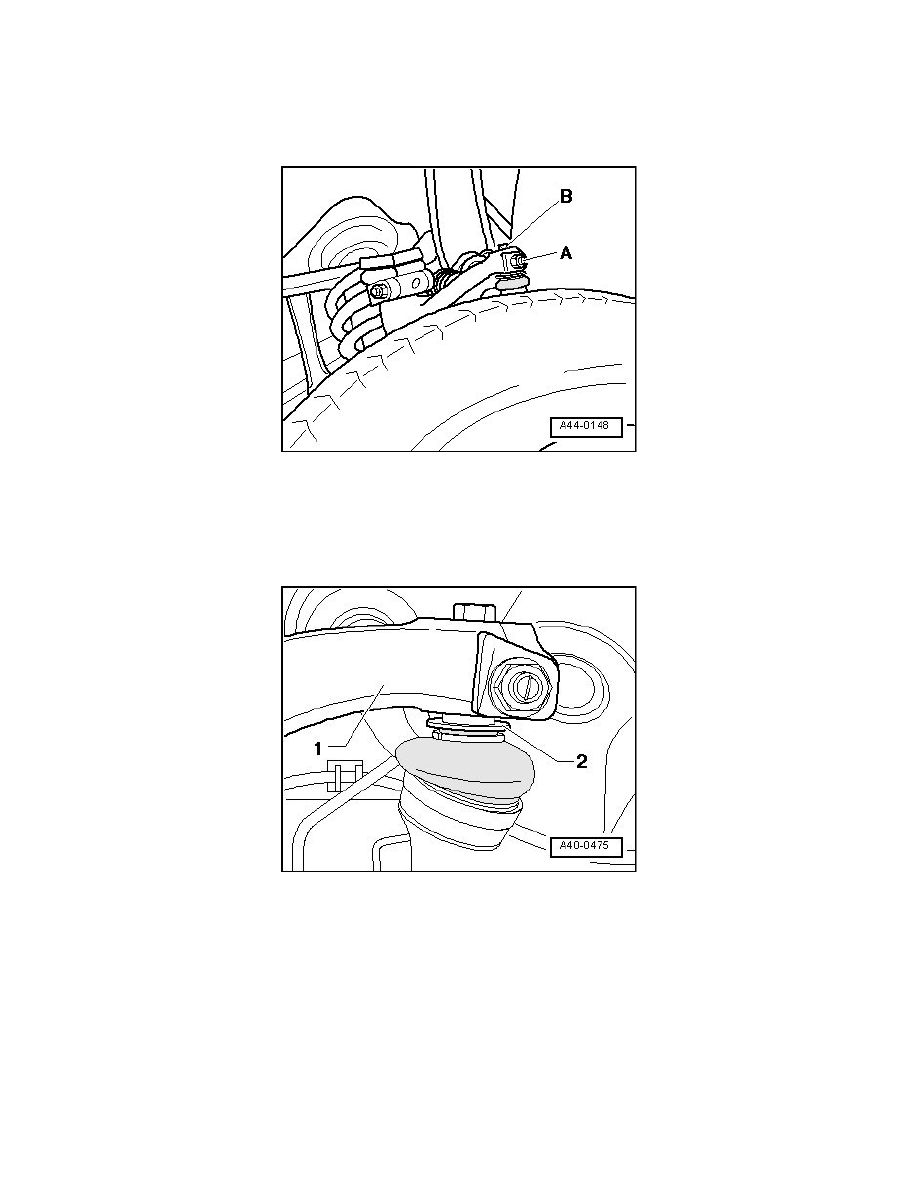 B
A
A44-0148

1
2
A40-0475