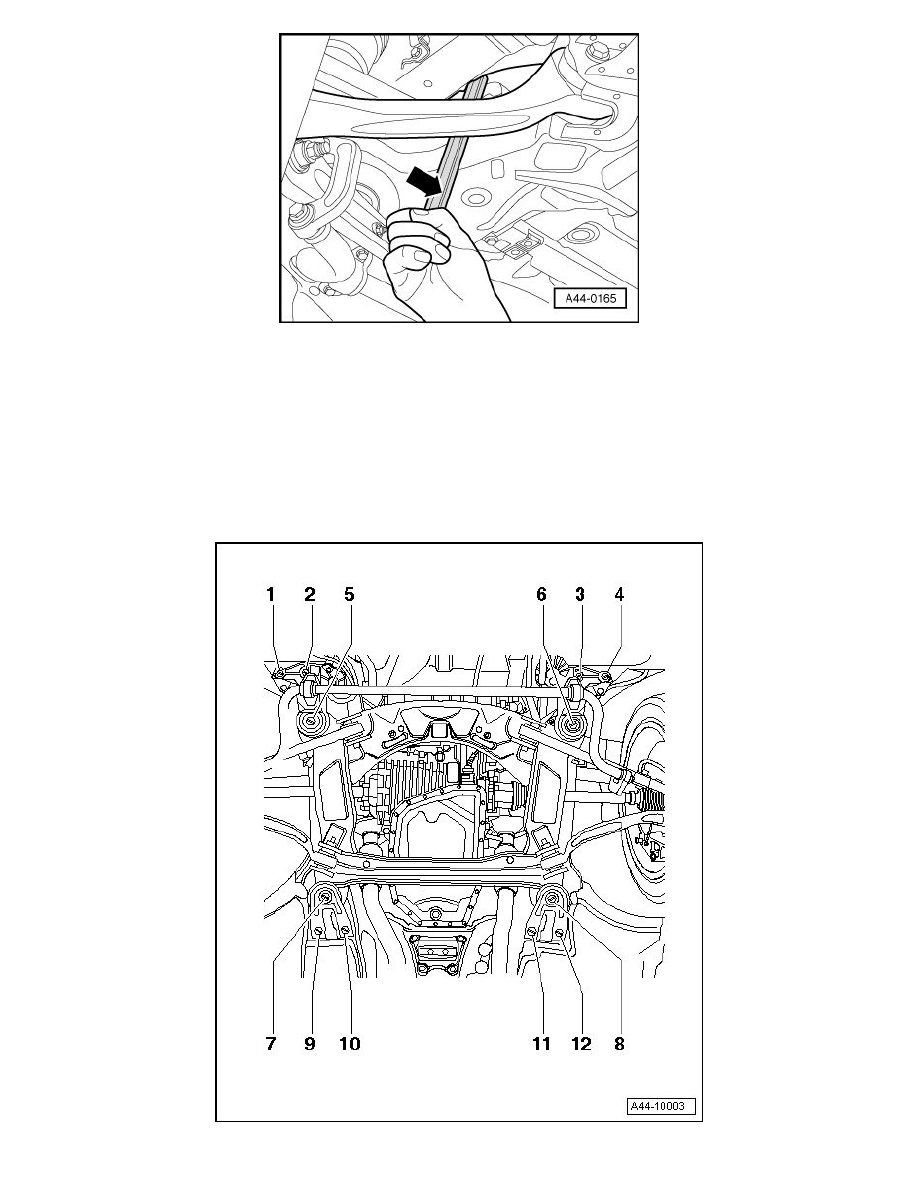 A44-0165

1 2 5 6 3 4

7 9 10 11 12 8

A44-10003