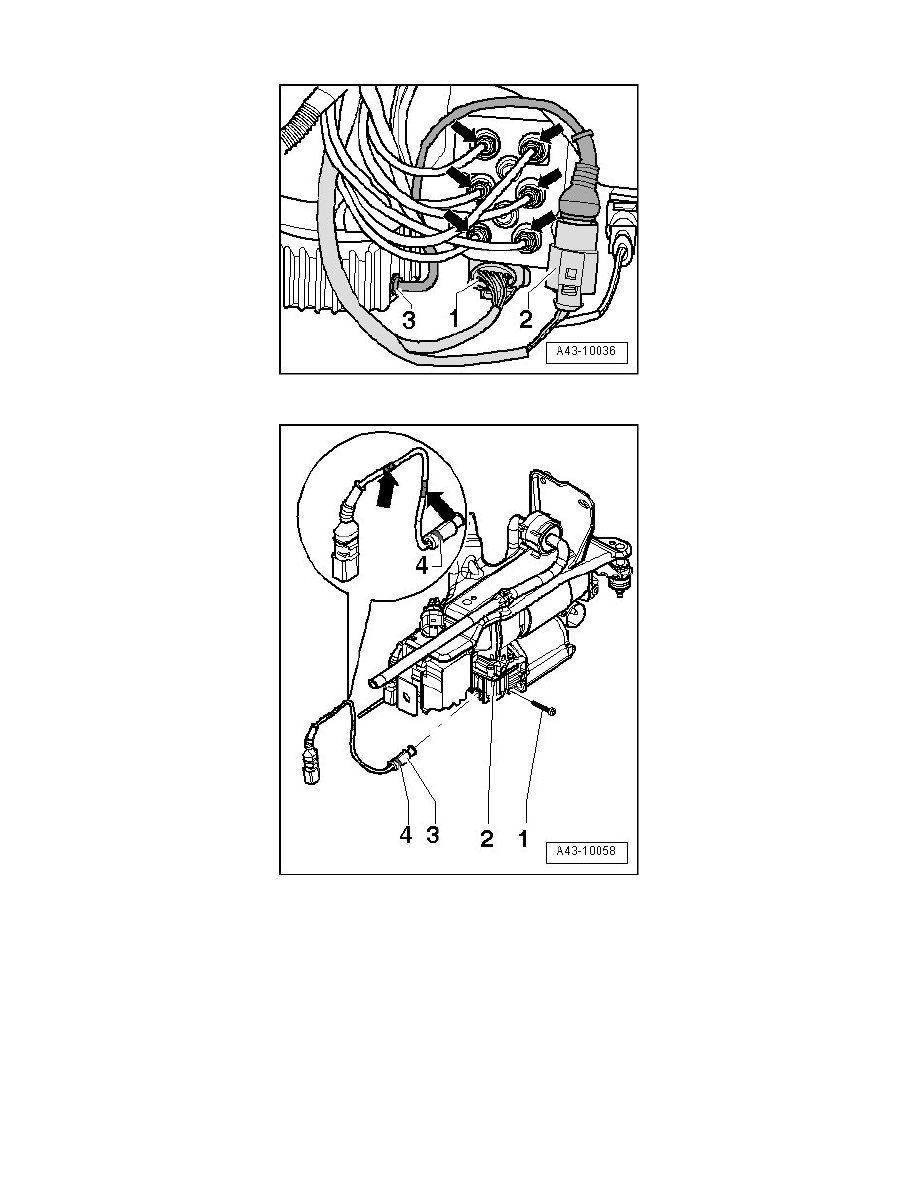 3 1 2

A43-10036

4

4 3 2 1

A43-10058