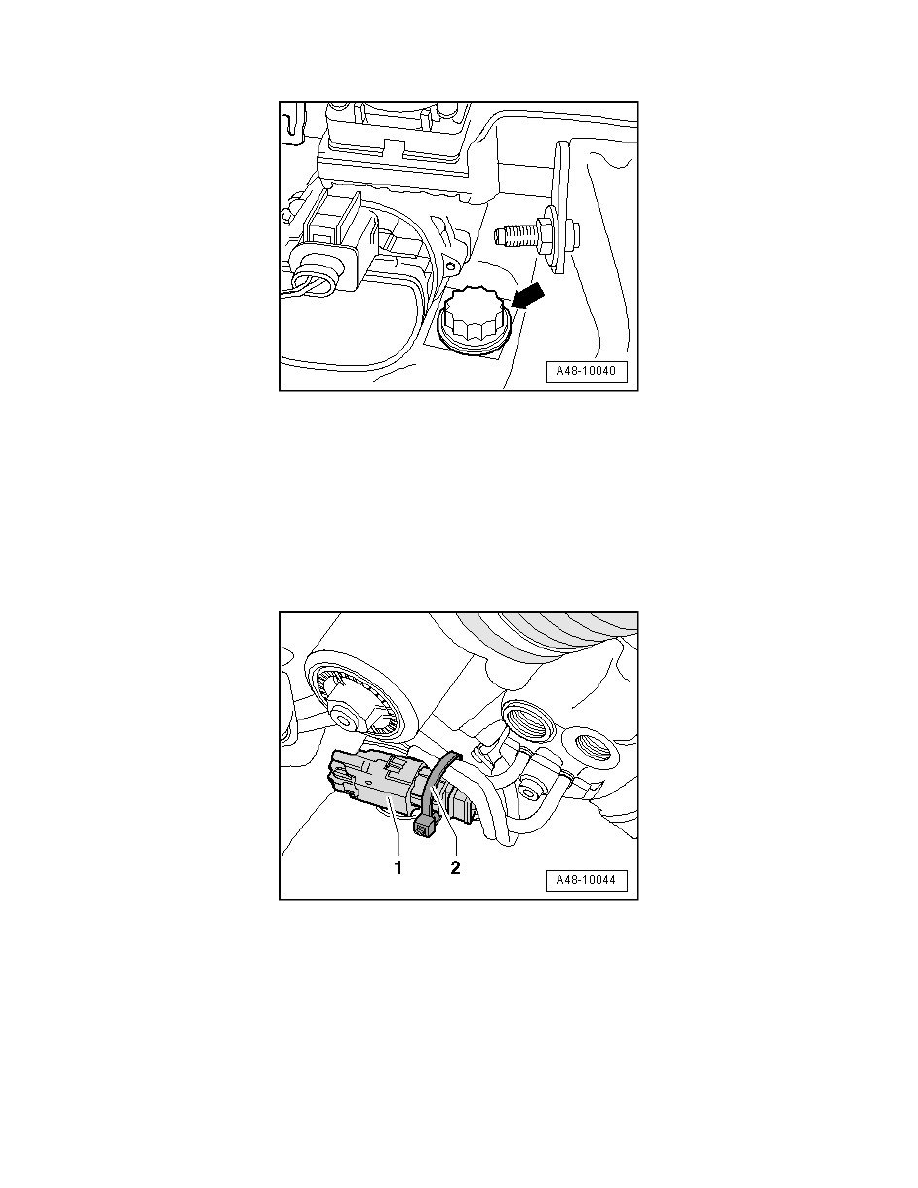 A48-10040

1
2
A48-10044