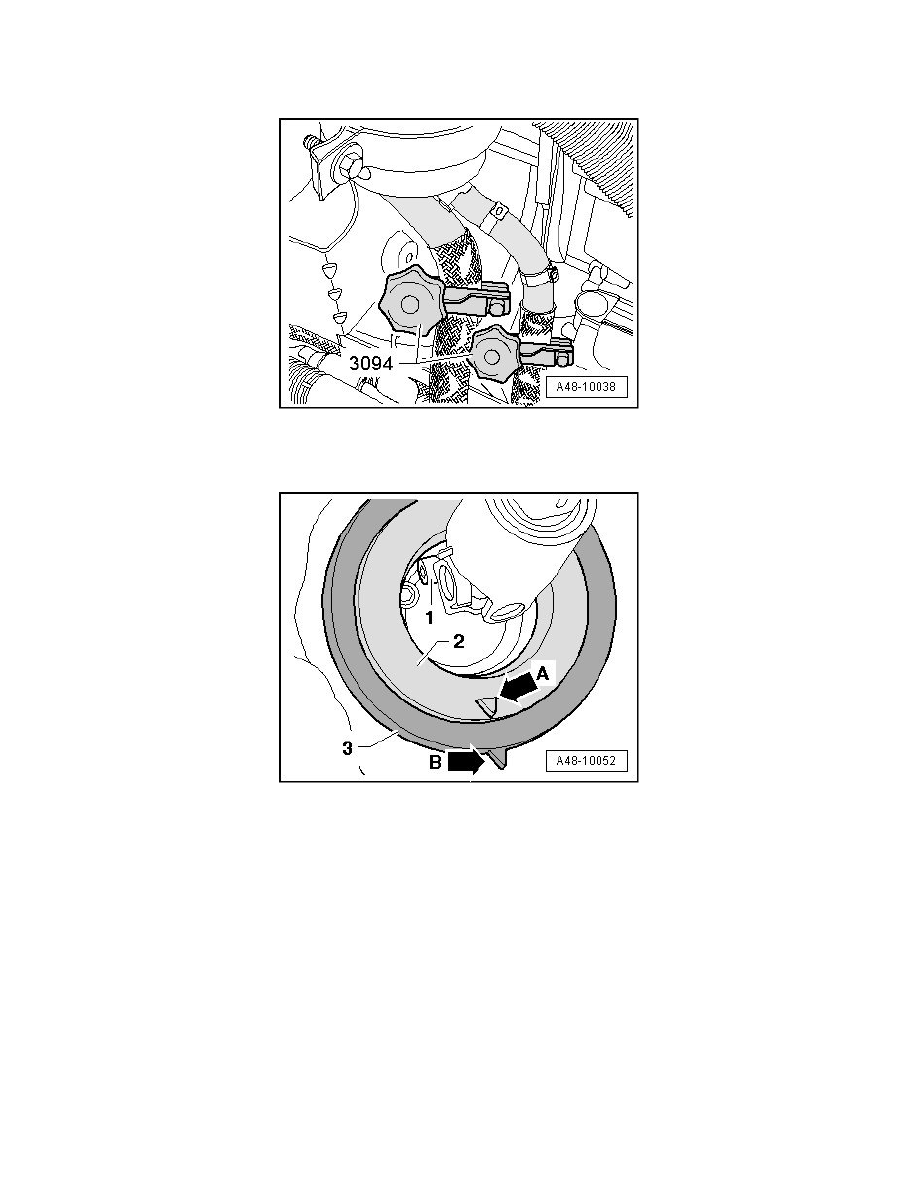 3094

A48-10038

1
2
A
3
B

A48-10052