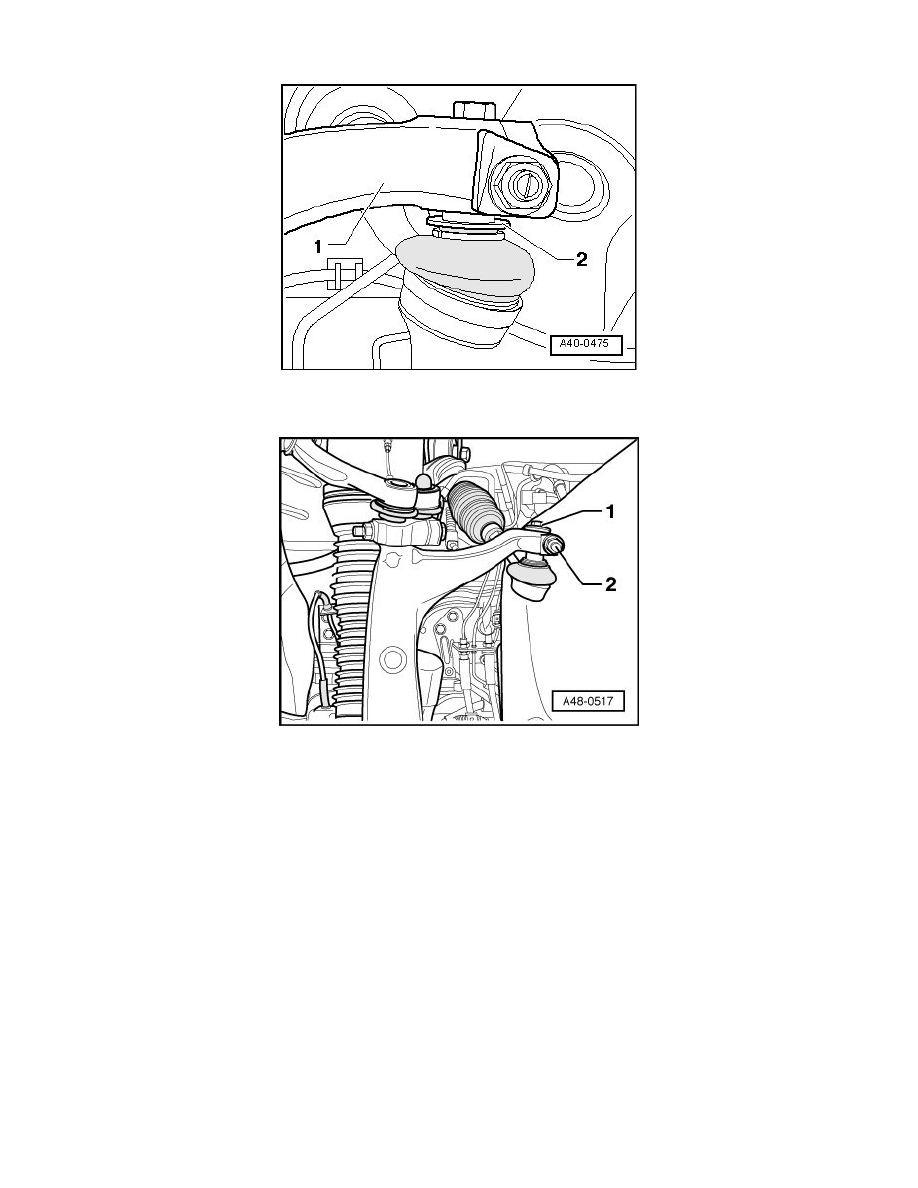 1

2

A40-0475

1

2

A48-0517