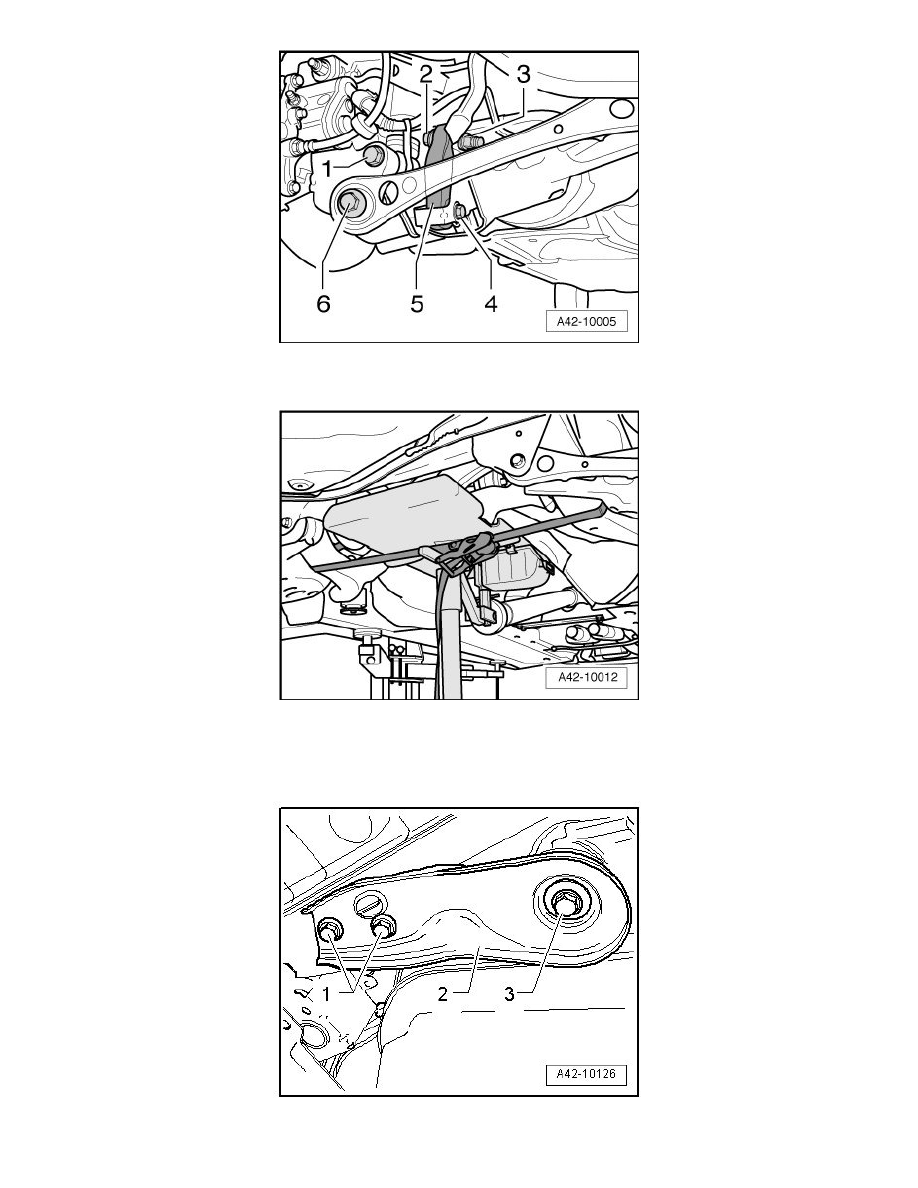 2
3
1
6
5
4
A42-10005

A42-10012

1
2
3
A42-10126