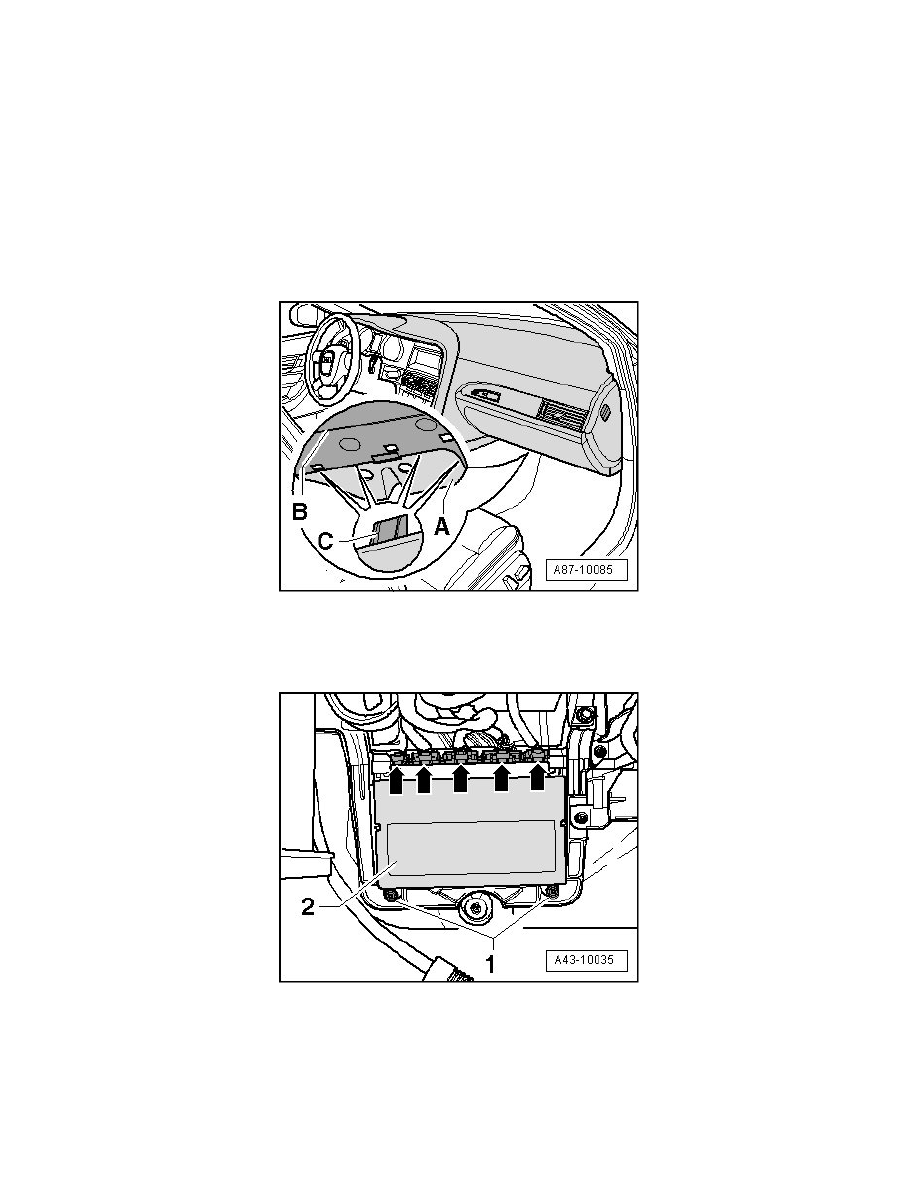 B

C

A

A87-10085

2

1

A43-10035