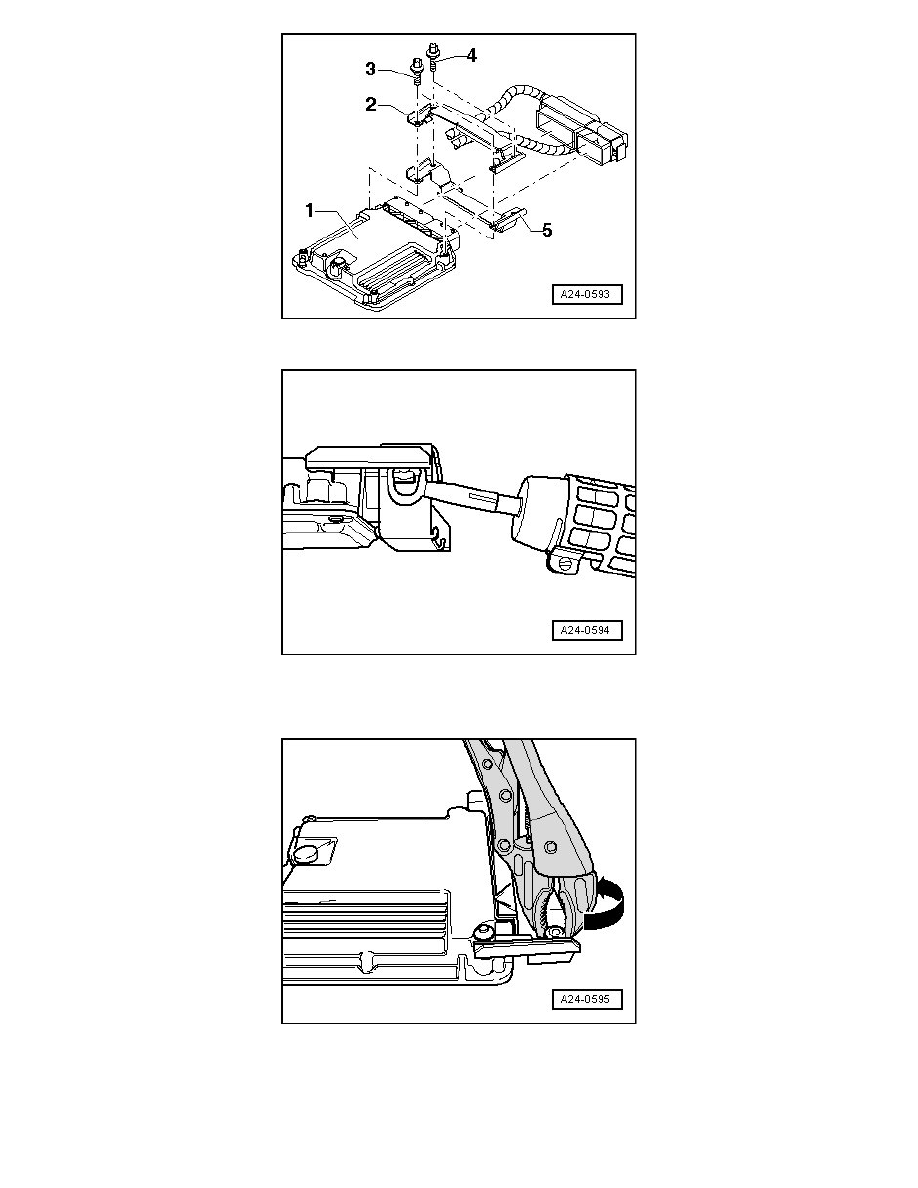 3
4
2
1
5
A24-0593

A24-0594

A24-0595