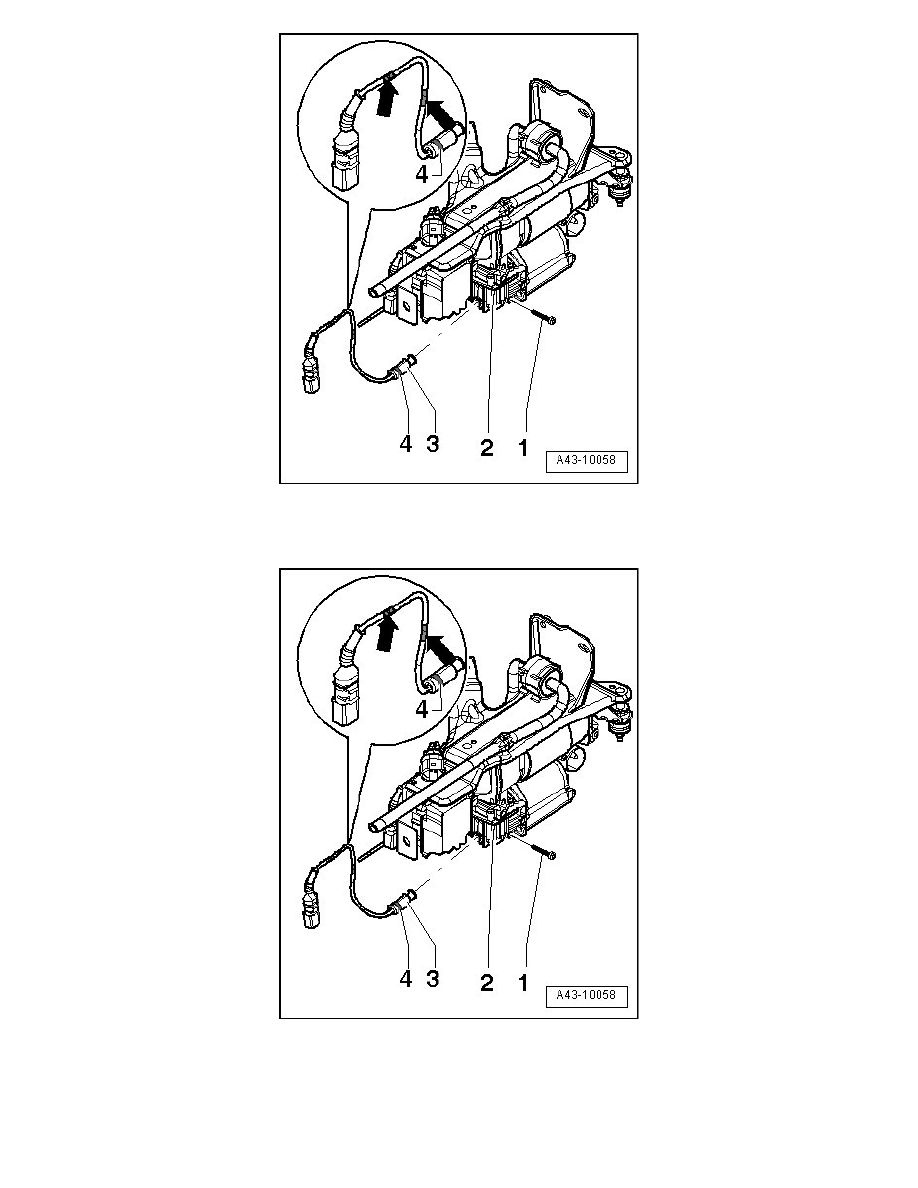 4
4 3 2 1
A43-10058

4
4 3 2 1
A43-10058