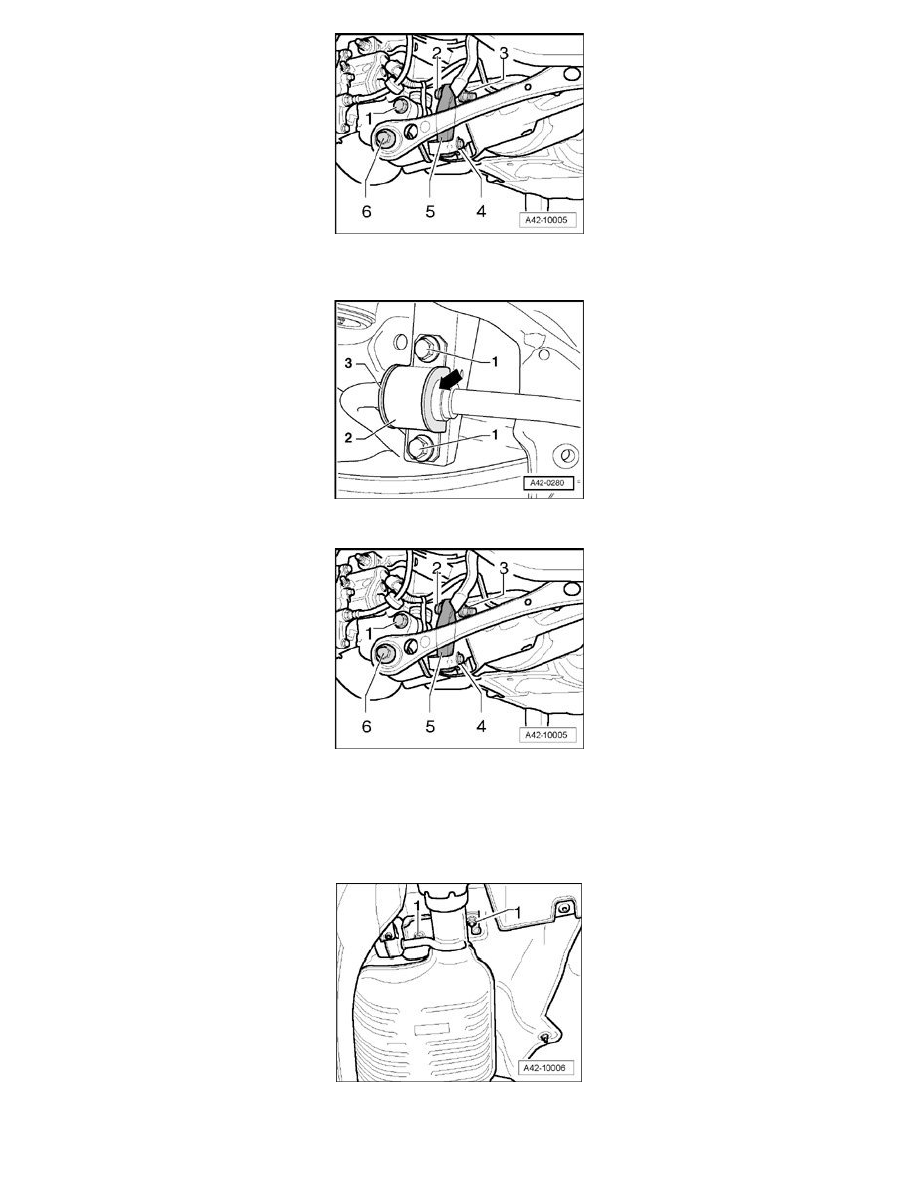 2
3
1
6
5
4
A42-10005

1
3
2
1
A42-0280

2
3
1
6
5
4
A42-10005

1
1
A42-10006