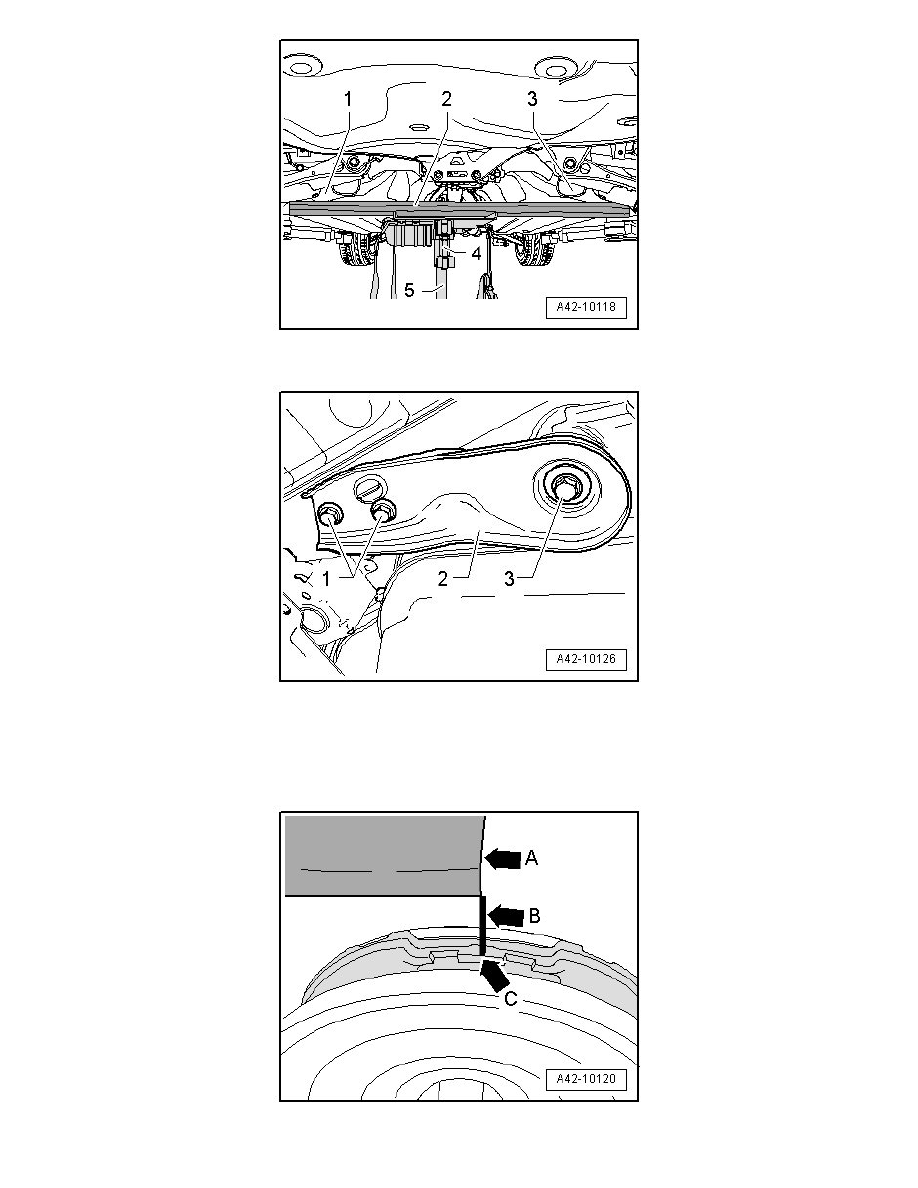 1
2
3
4
5
A42-10118

1
2
3
A42-10126

A
B
C
A42-10120