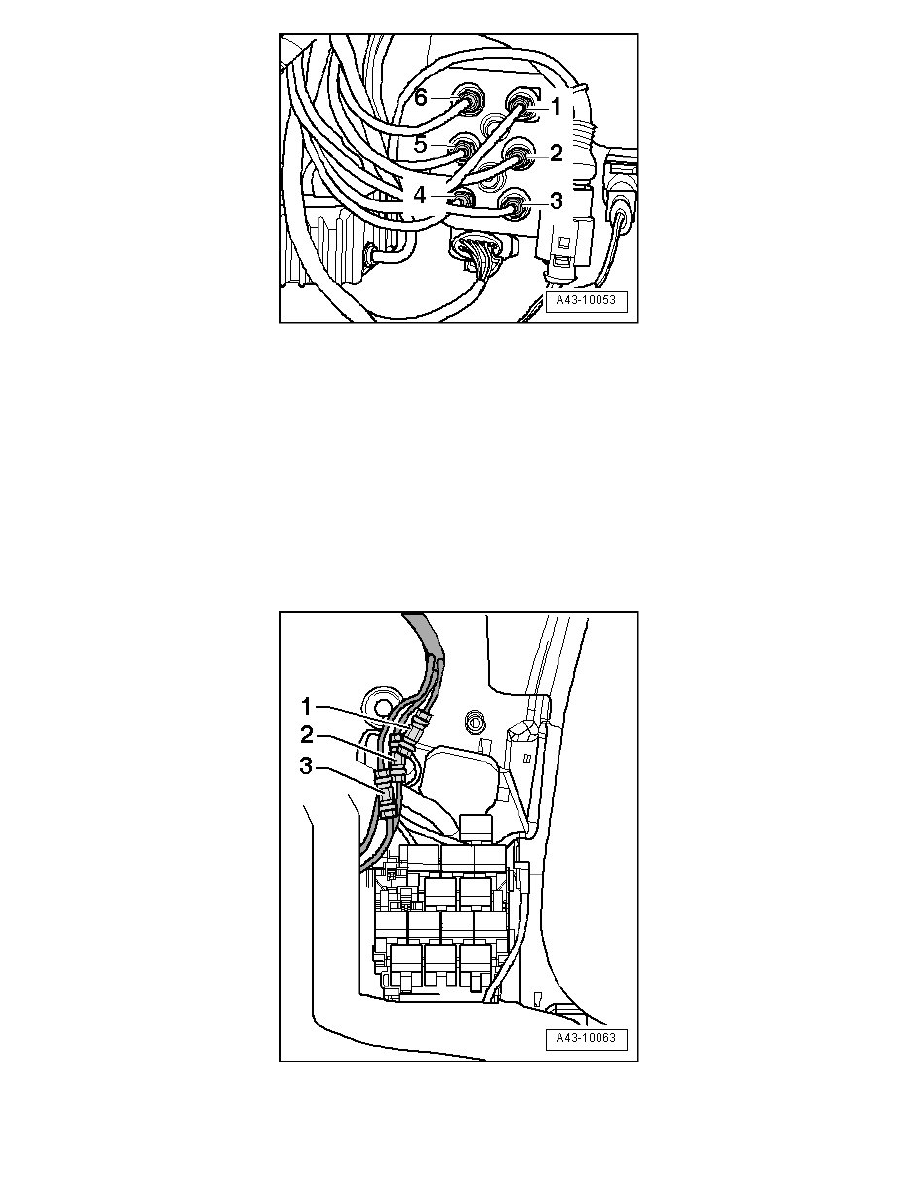 6
1
5
2
4
3
A43-10053

1
2
3
A43-10063