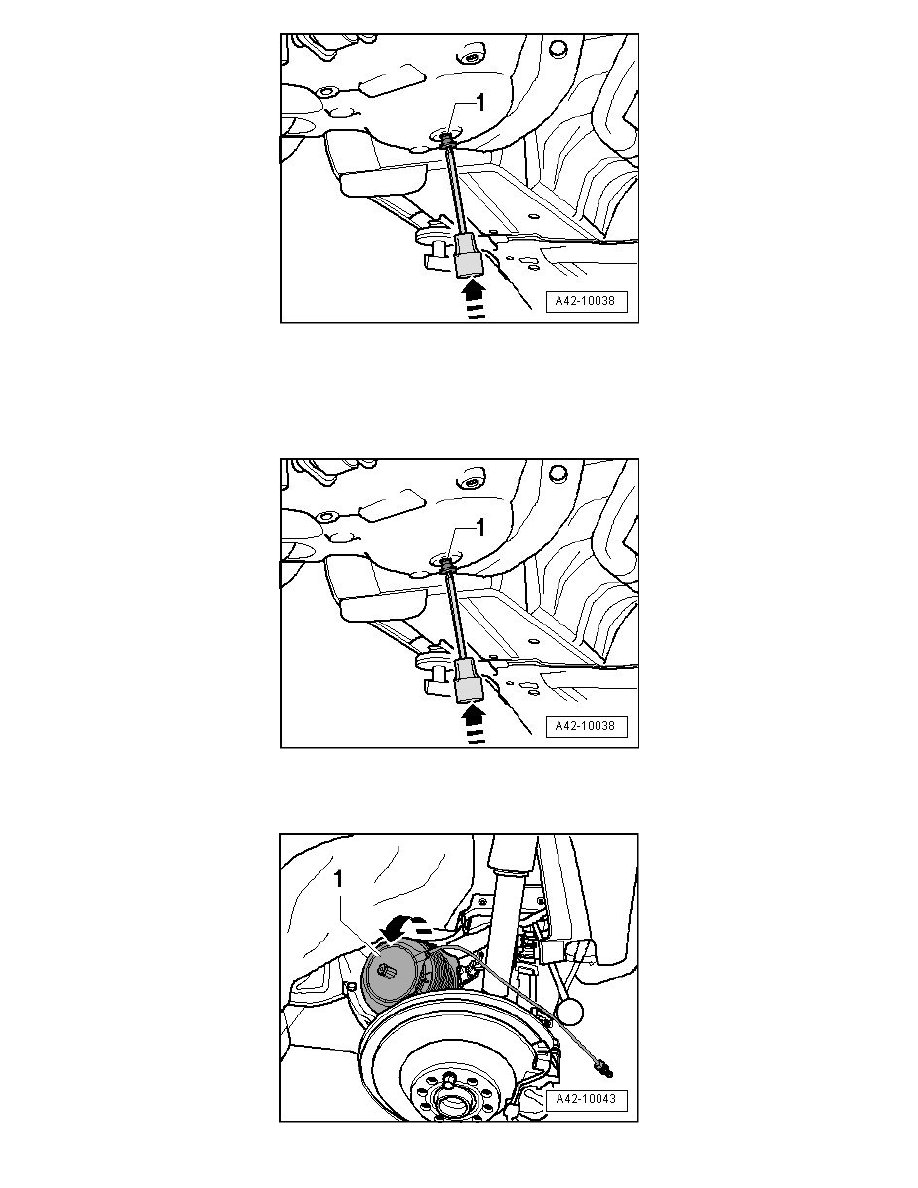 1

A42-10038

1

A42-10038

1

A42-10043