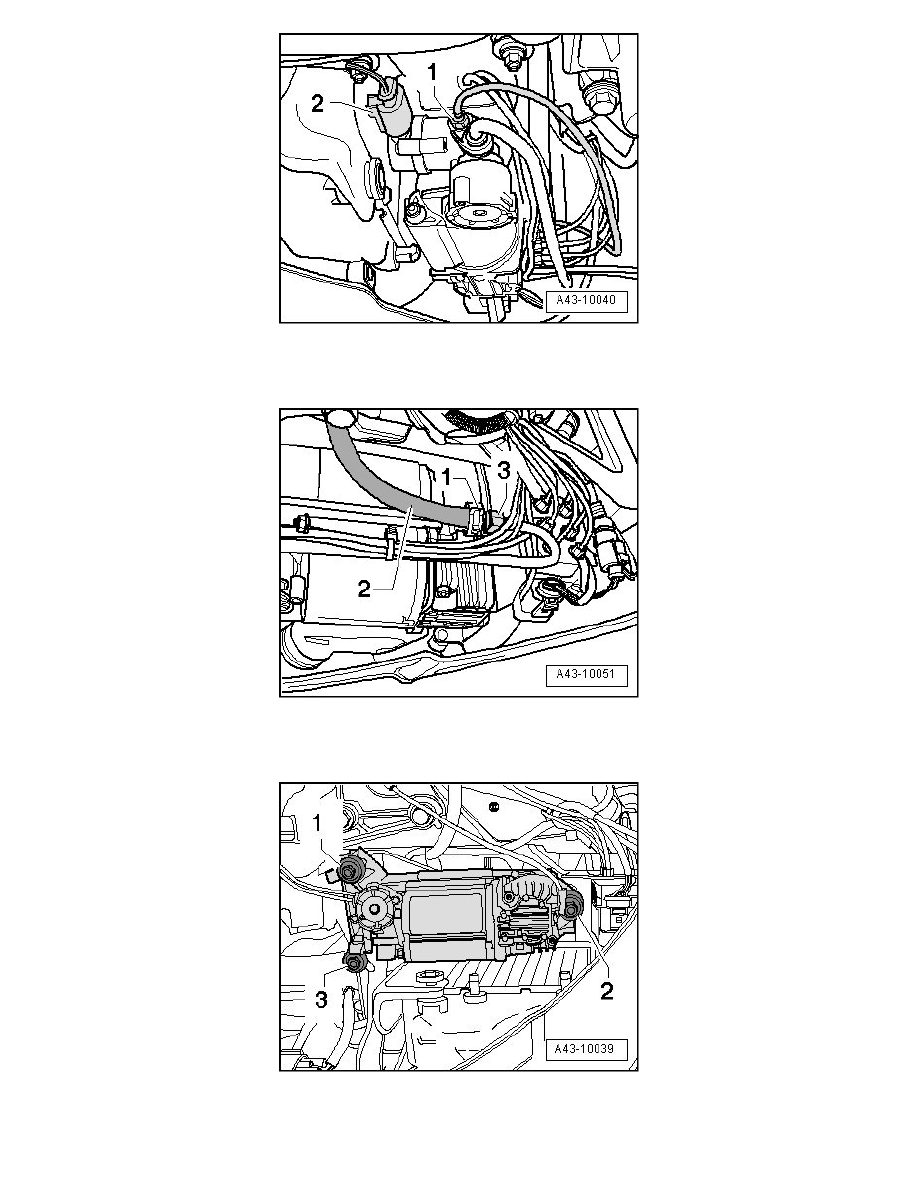 1
2
A43-10040

1
3
2
A43-10051

1
2
3
A43-10039