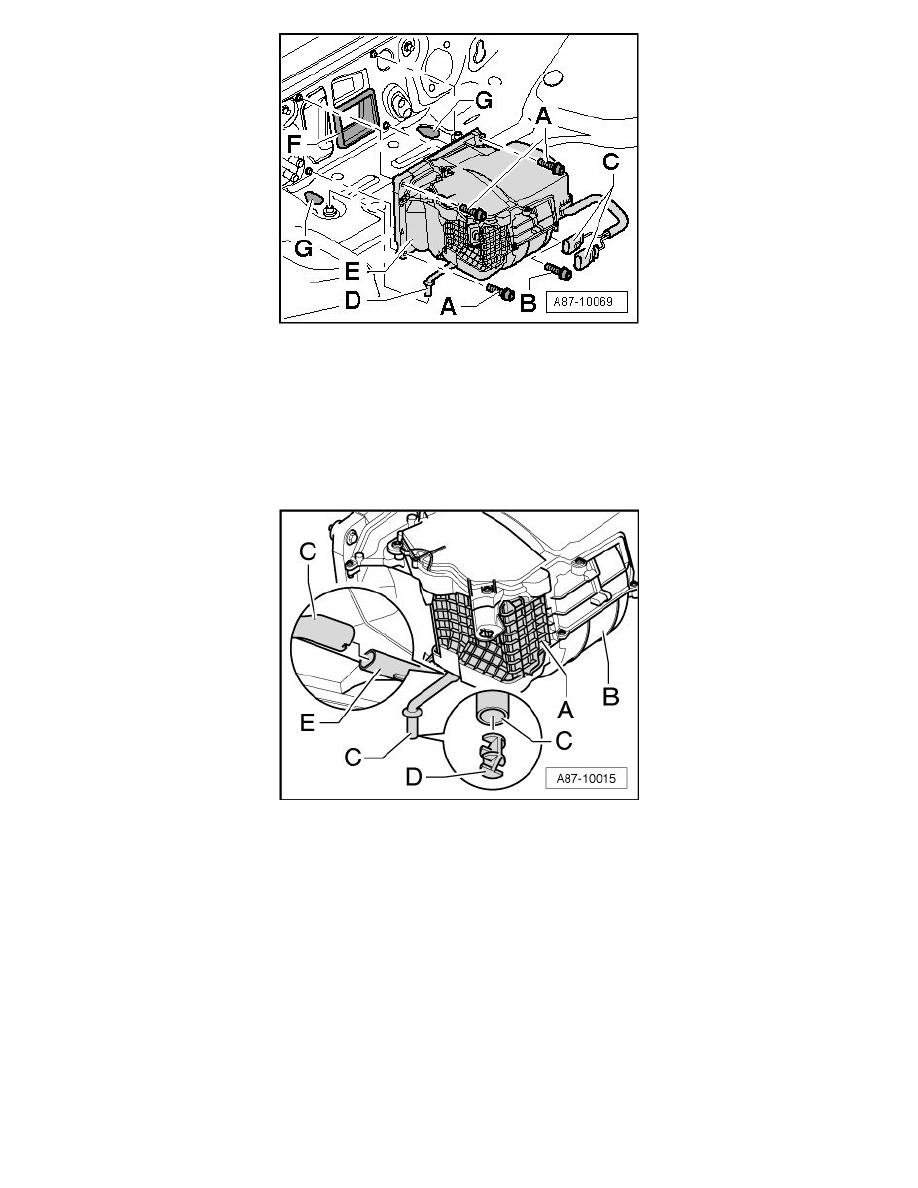 G
A
F
C
G
E
D
A
B
A87-10069

C
E
C
A
B
C
D
A87-10015