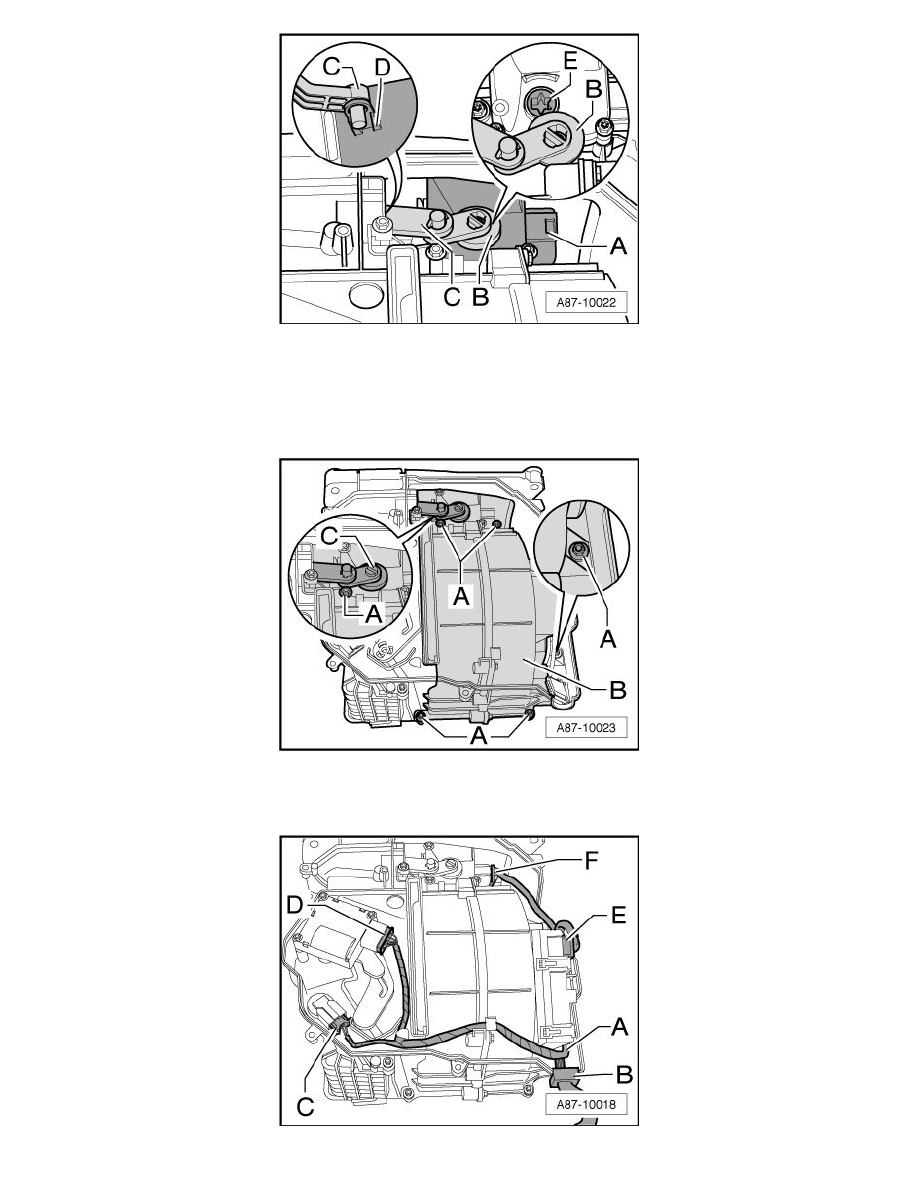 C D E B A C B A87-10022

C A A A B A A87-10023

F D E A B C A87-10018