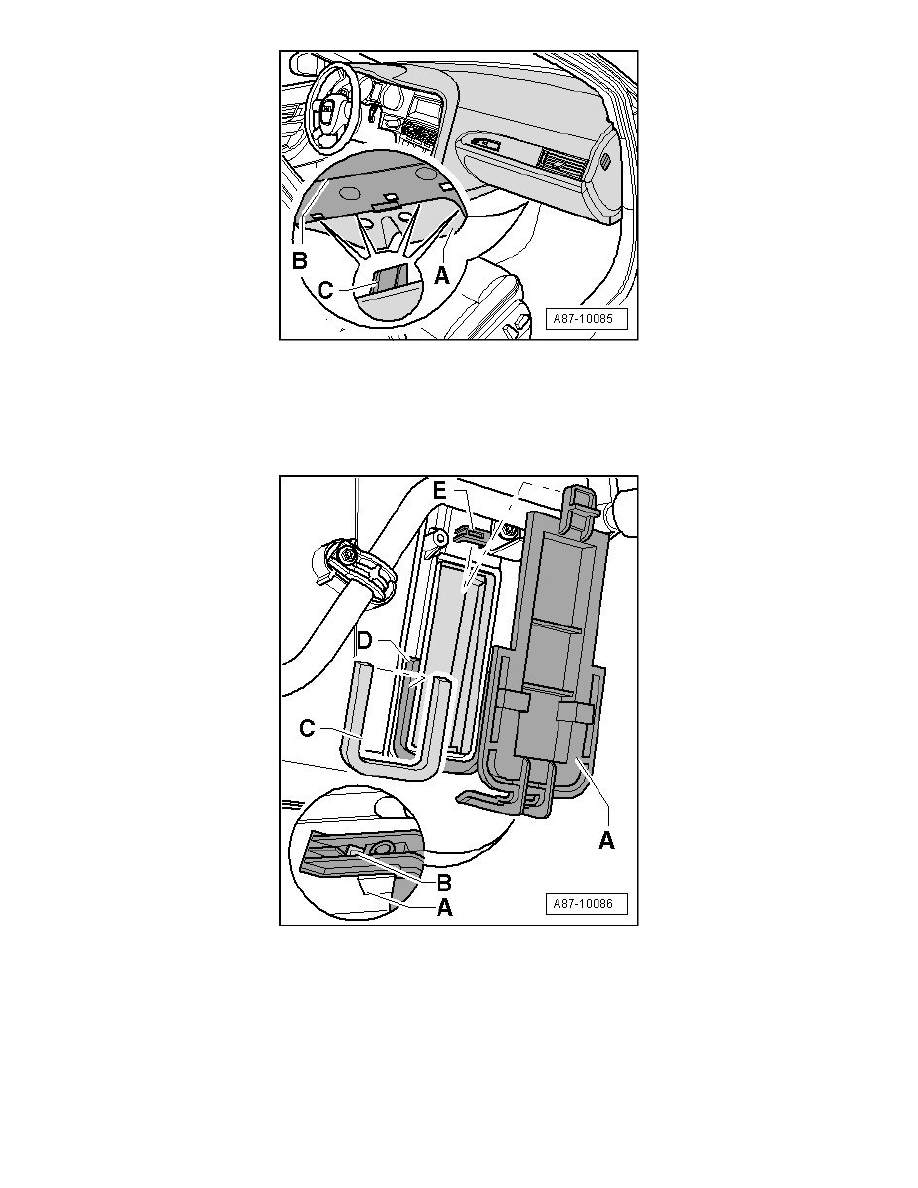 B
C
A
A87-10085

E
D
C
A
B
A
A87-10086