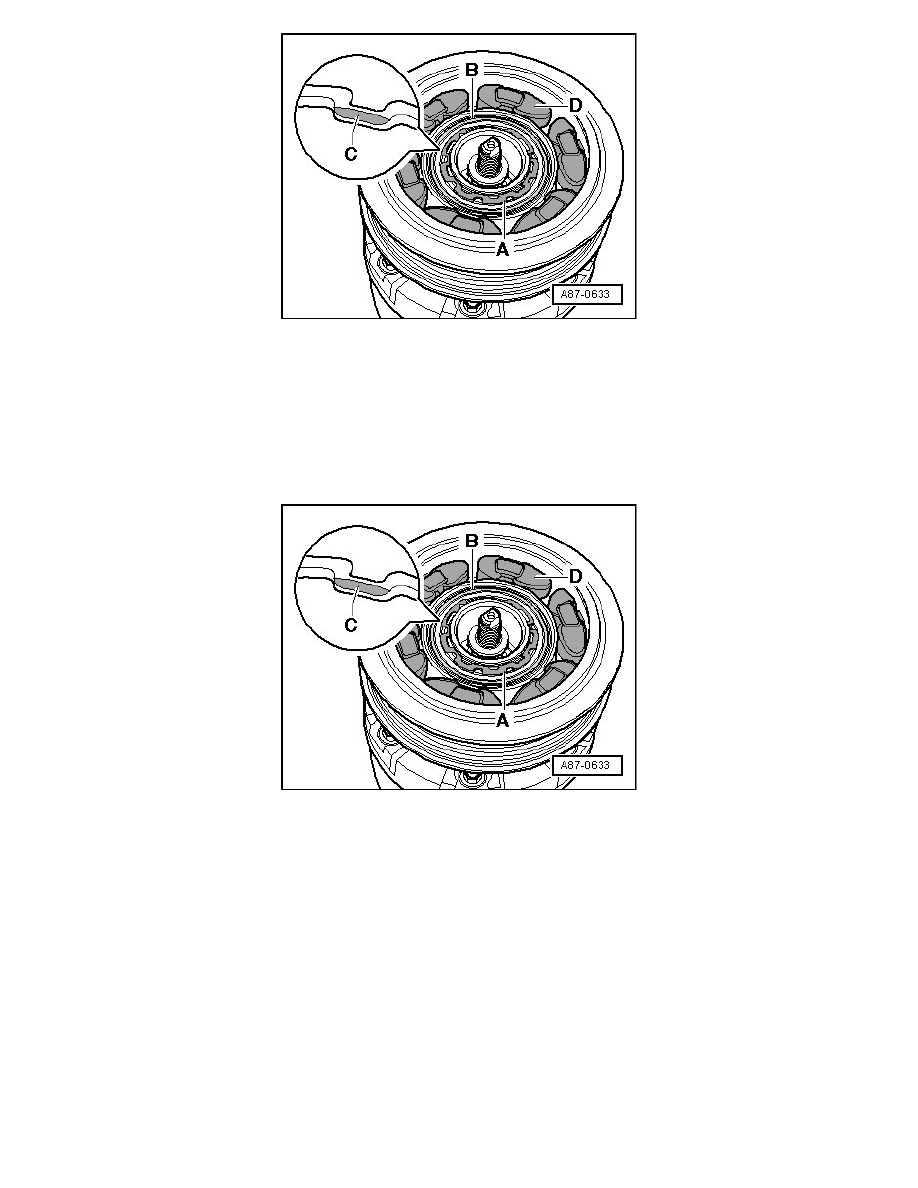 B
D
C
A
A87-0633

B
D
C
A
A87-0633