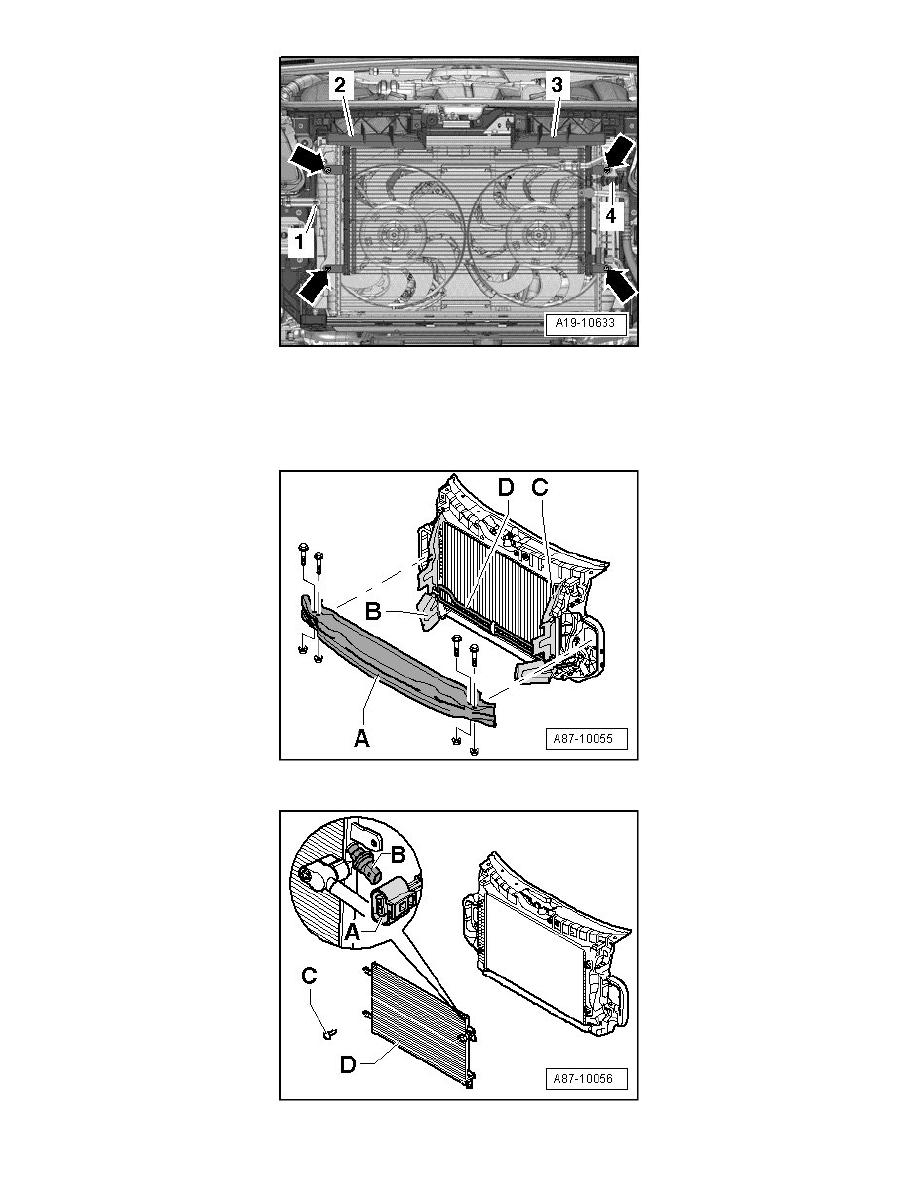 2
3
1
4
A19-10633

D
C
B
A
A87-10055

B
A
C
D
A87-10056