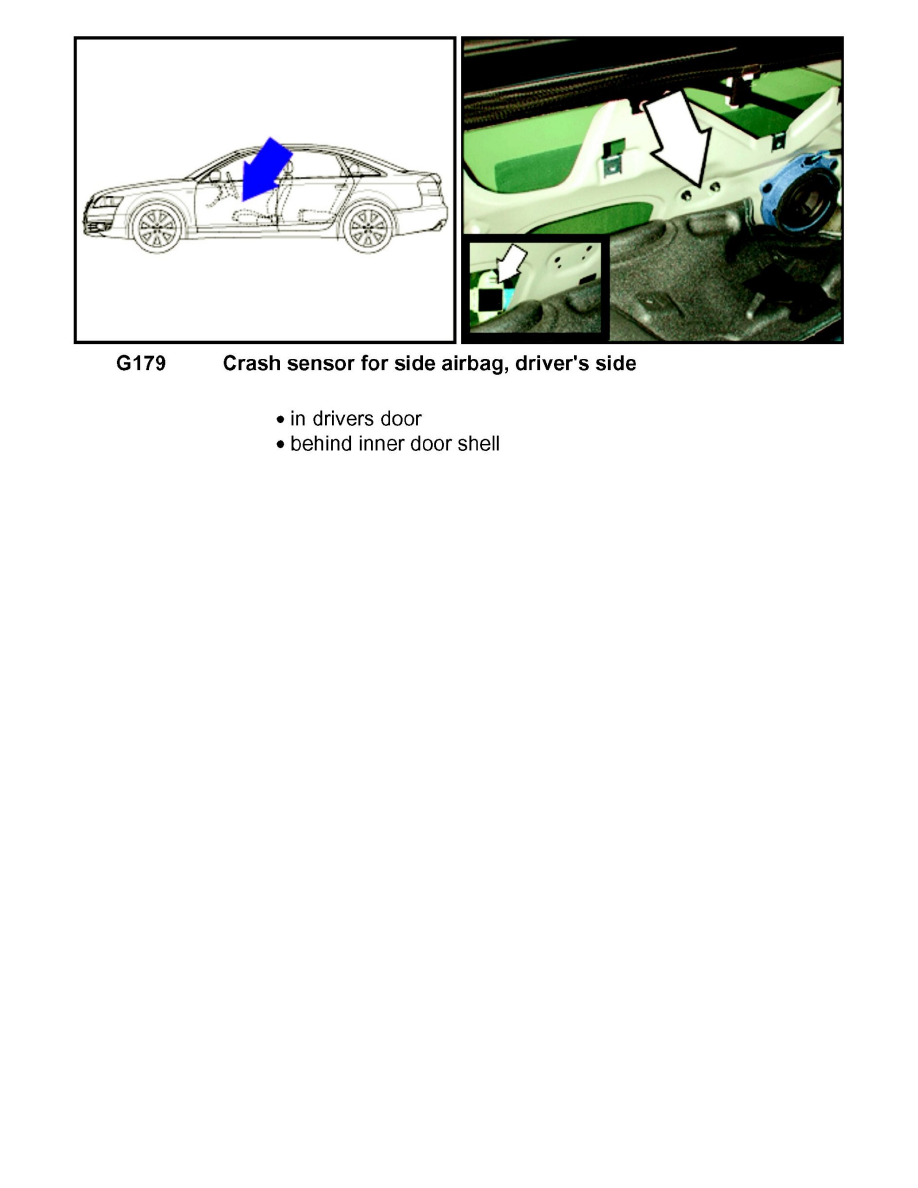 G179 Crash sensor for side airbag, driver's side

• in drivers door
• behind inner door shell