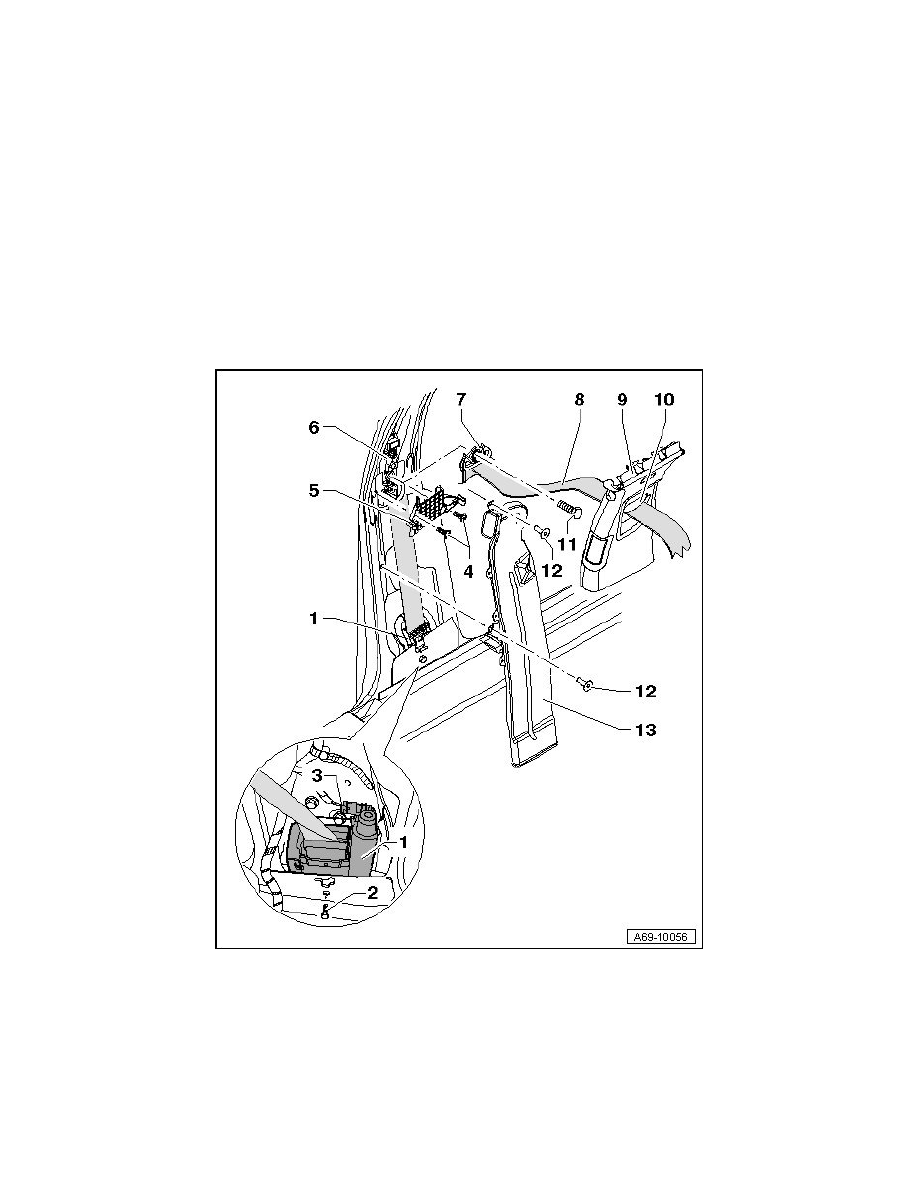 7
8
9
10
6
5
4
11
12
1
12
13
3
1
2
A69-10056