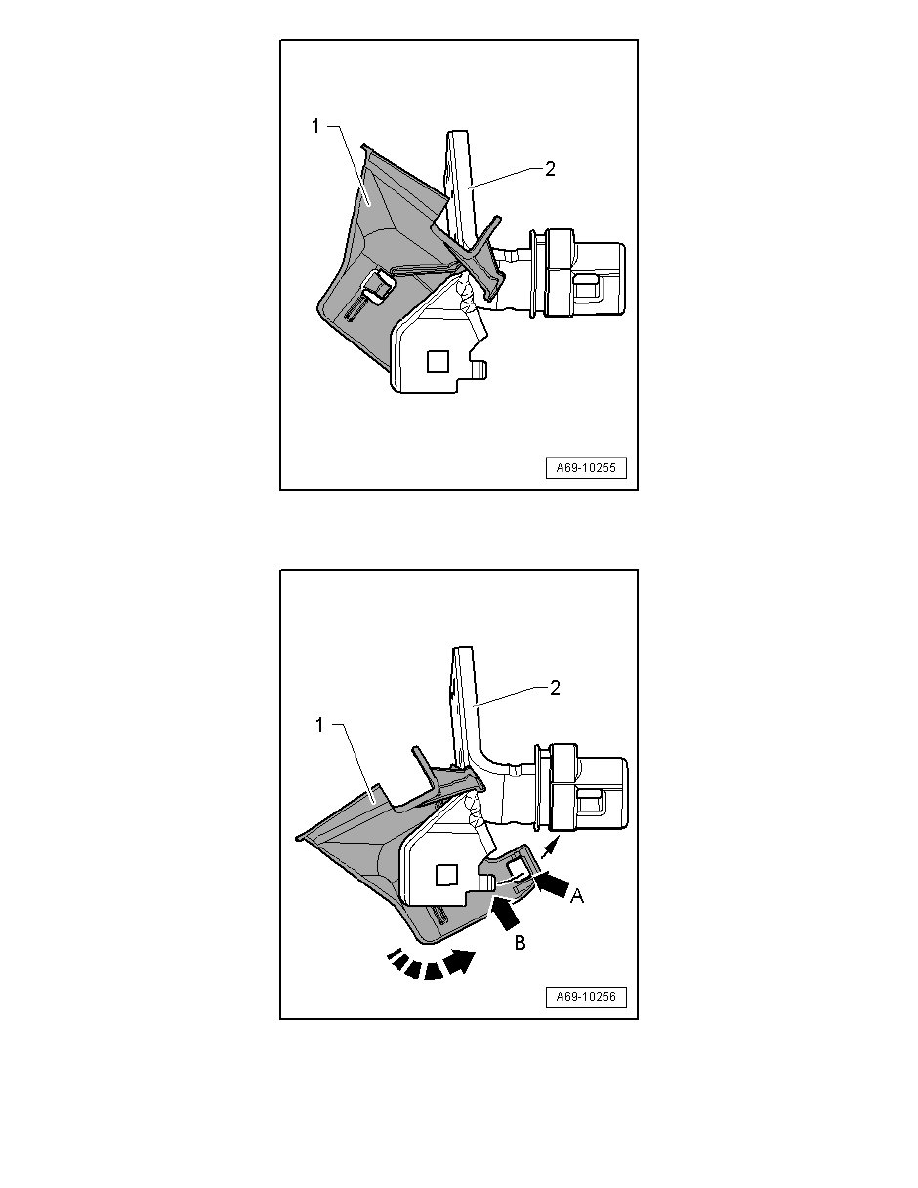 1
2
A69-10255

2
1
A
B
A69-10256