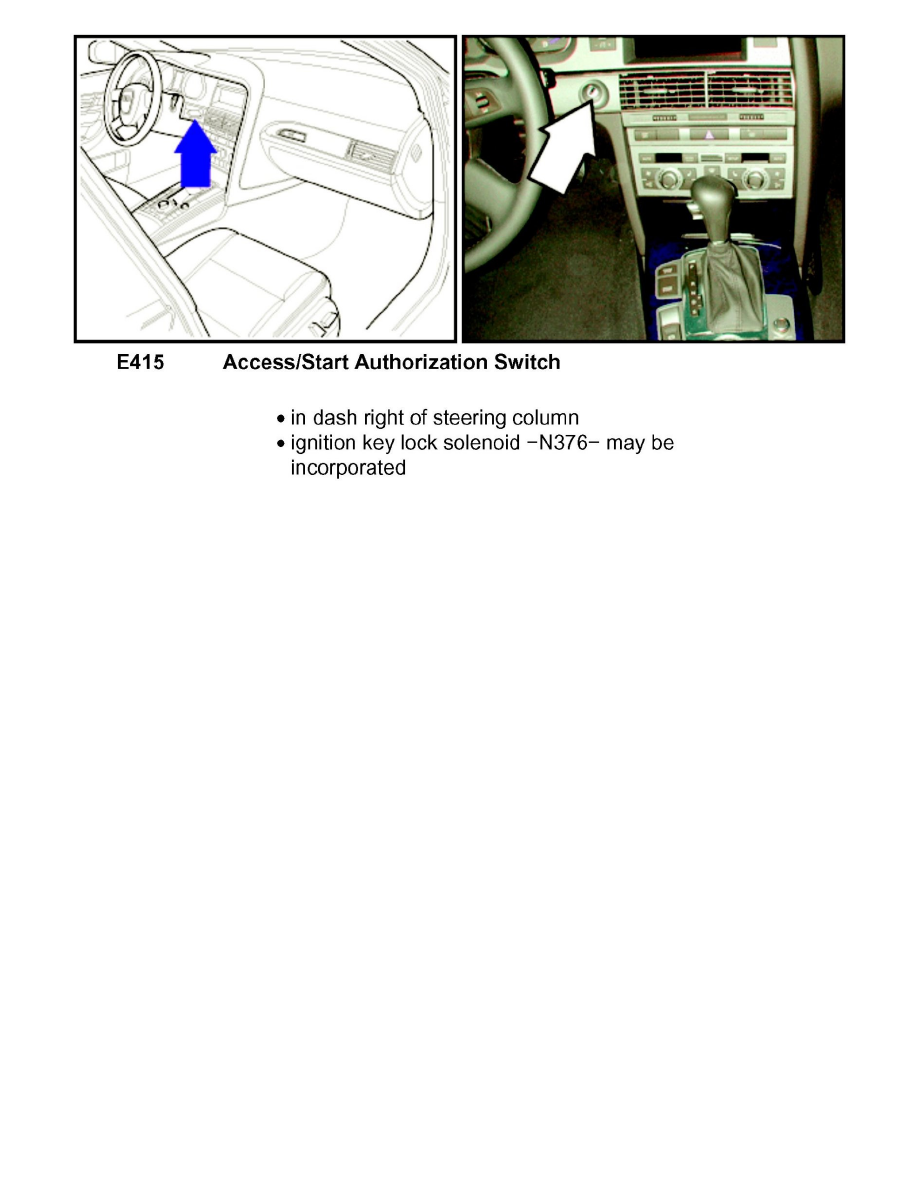 E415 Access/Start Authorization Switch

• in dash right of steering column
• ignition key lock solenoid -N376- may be incorporated