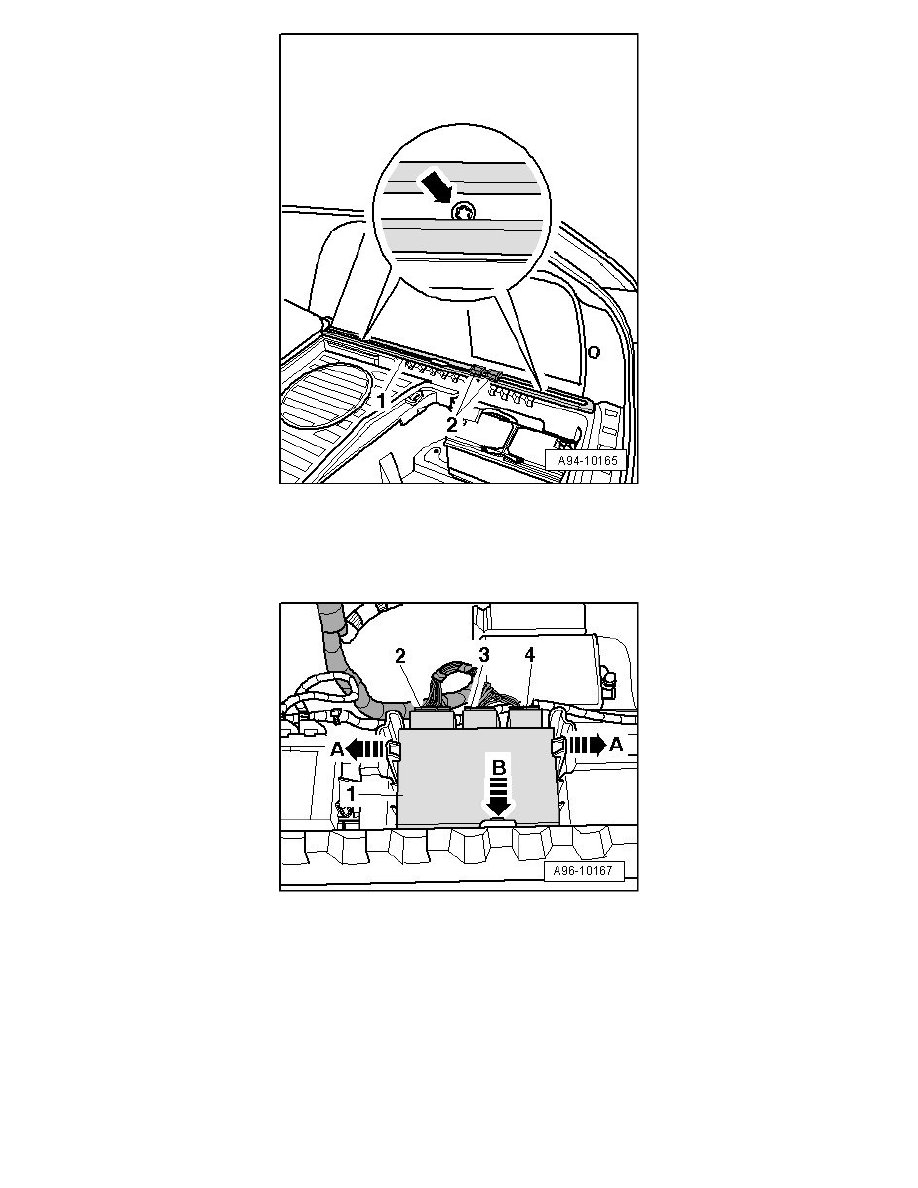 1
2
A94-10165

2
3
4
A
A
B
1
A96-10167