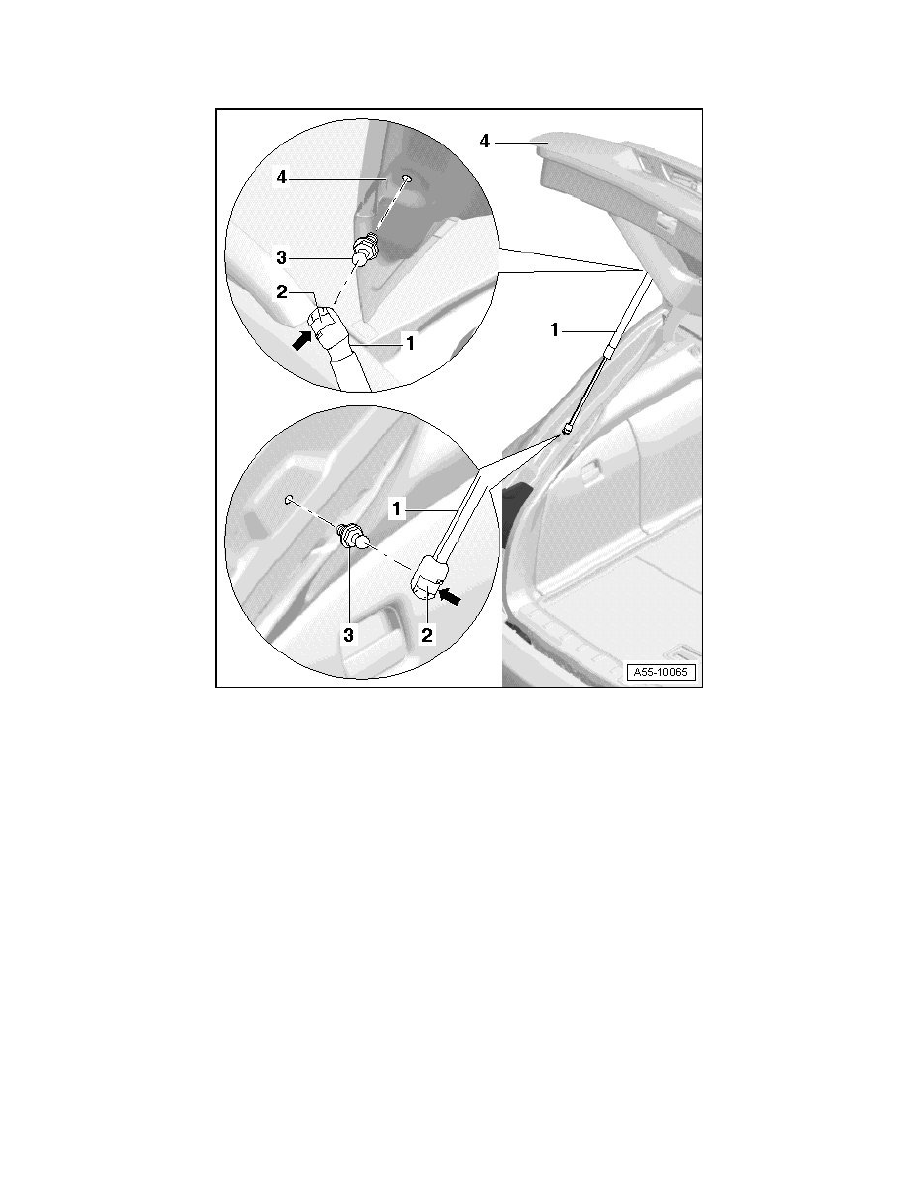 4
4
3
2
1
1
1
3
2
A55-10065