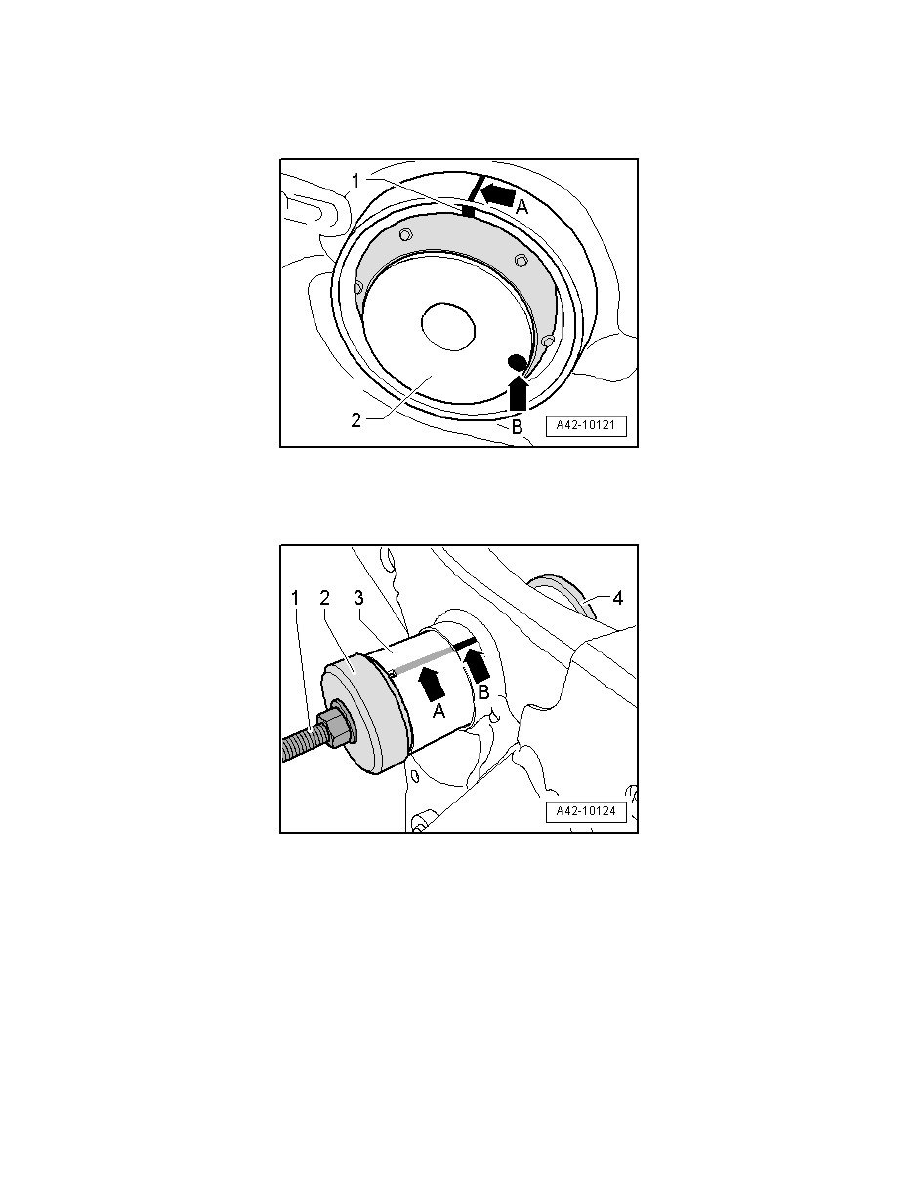 1
A
2
B
A42-10121

1
2
3
4
A
B
A42-10124