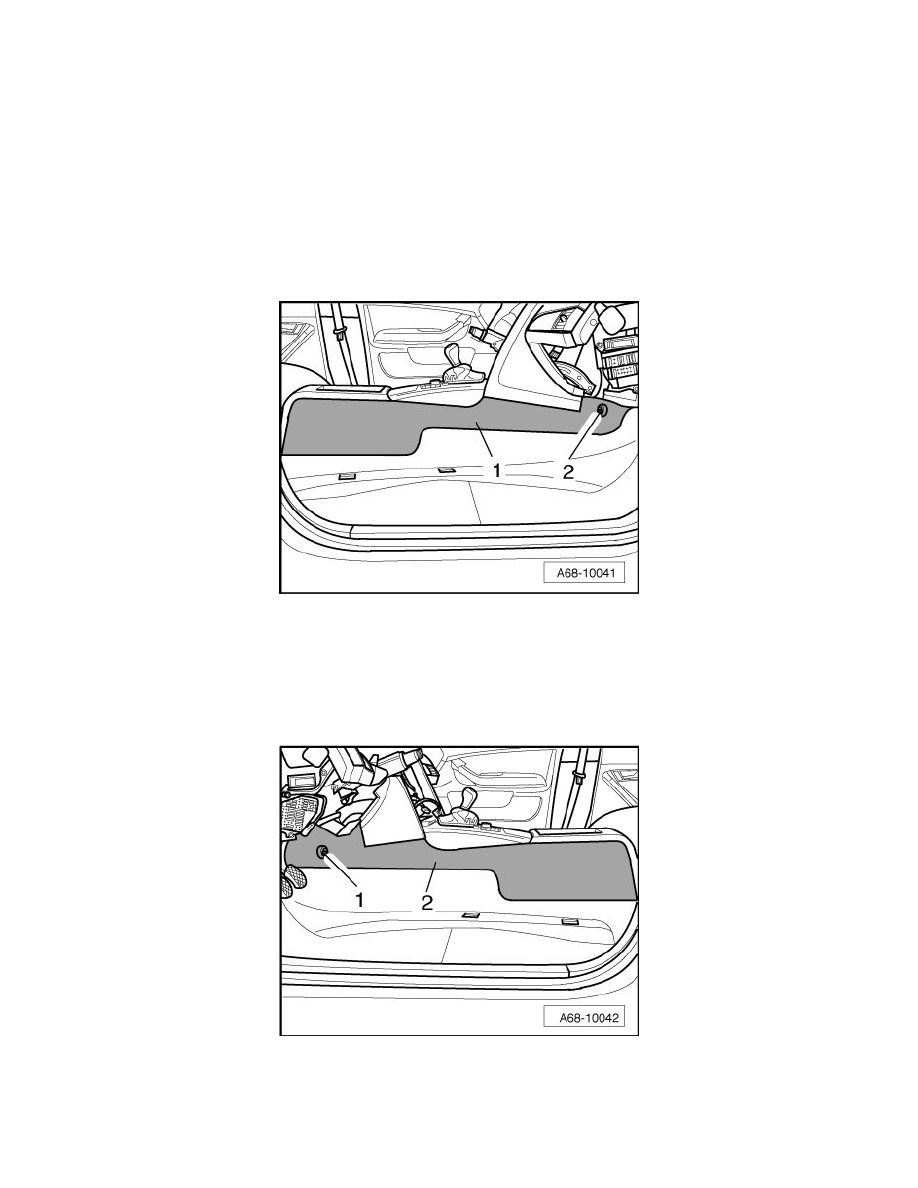 1
2
A68-10041

1
2
A68-10042