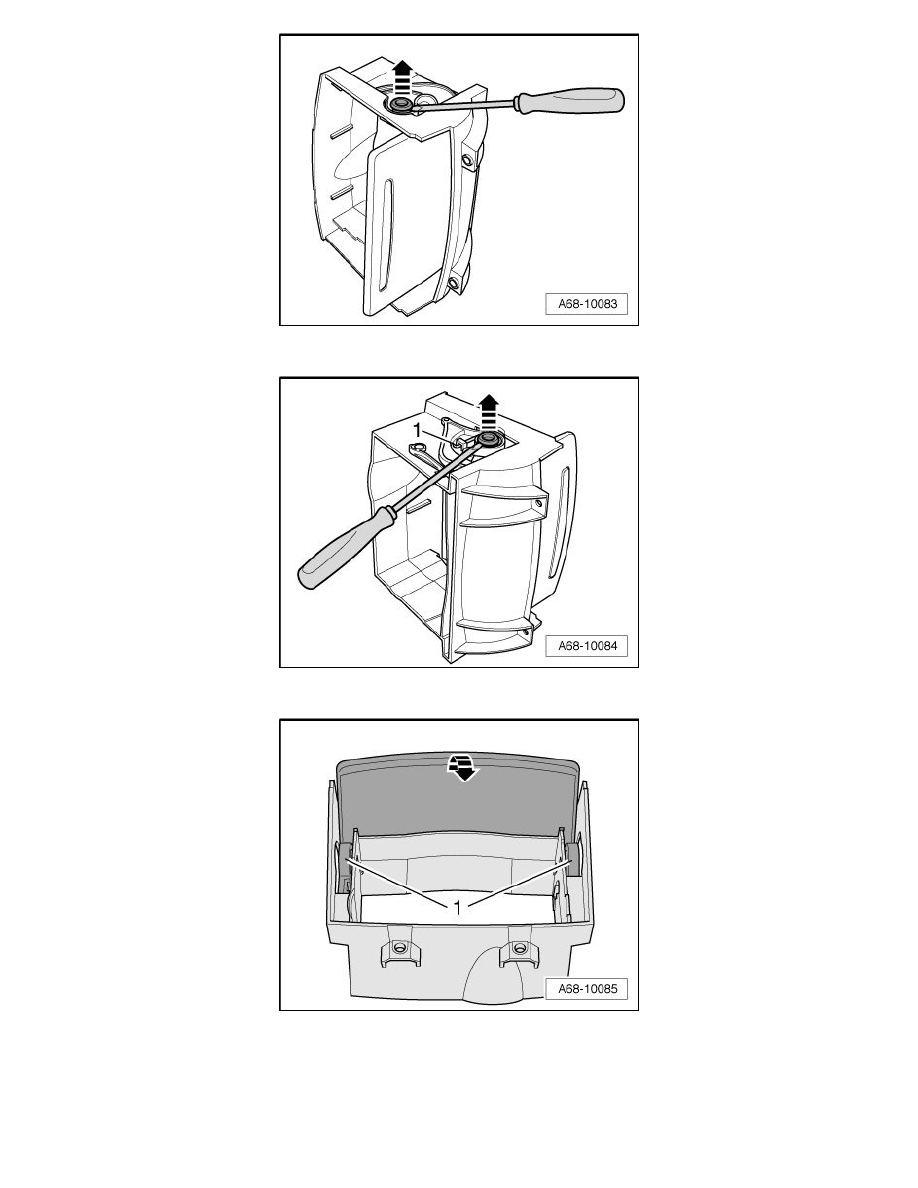 A68-10083

1

A68-10084

1

A68-10085