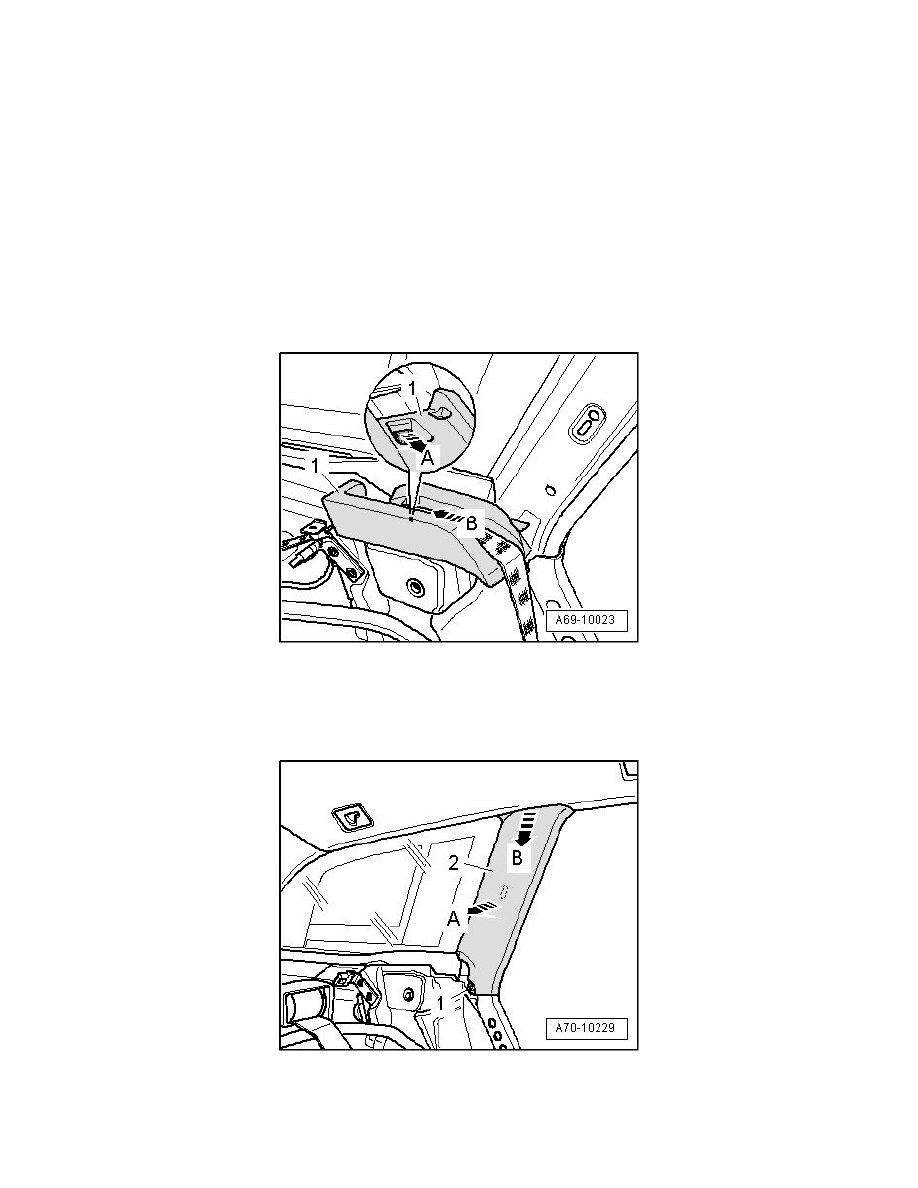 1
A
1
B
A69-10023

B
2
A
1
A70-10229