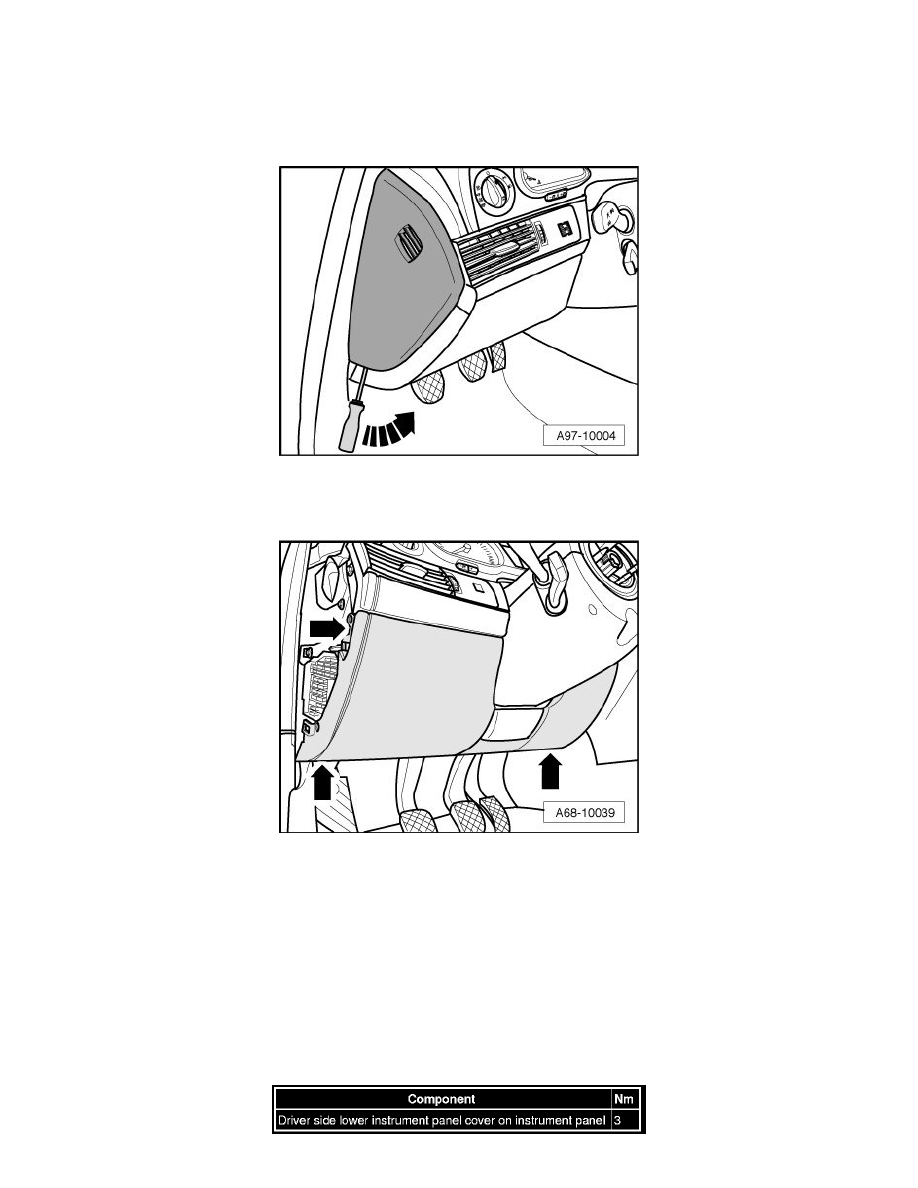 A97-10004

A68-10039

| Component | Nm |
|---|---|
| Driver side lower instrument panel cover on instrument panel | 3 |