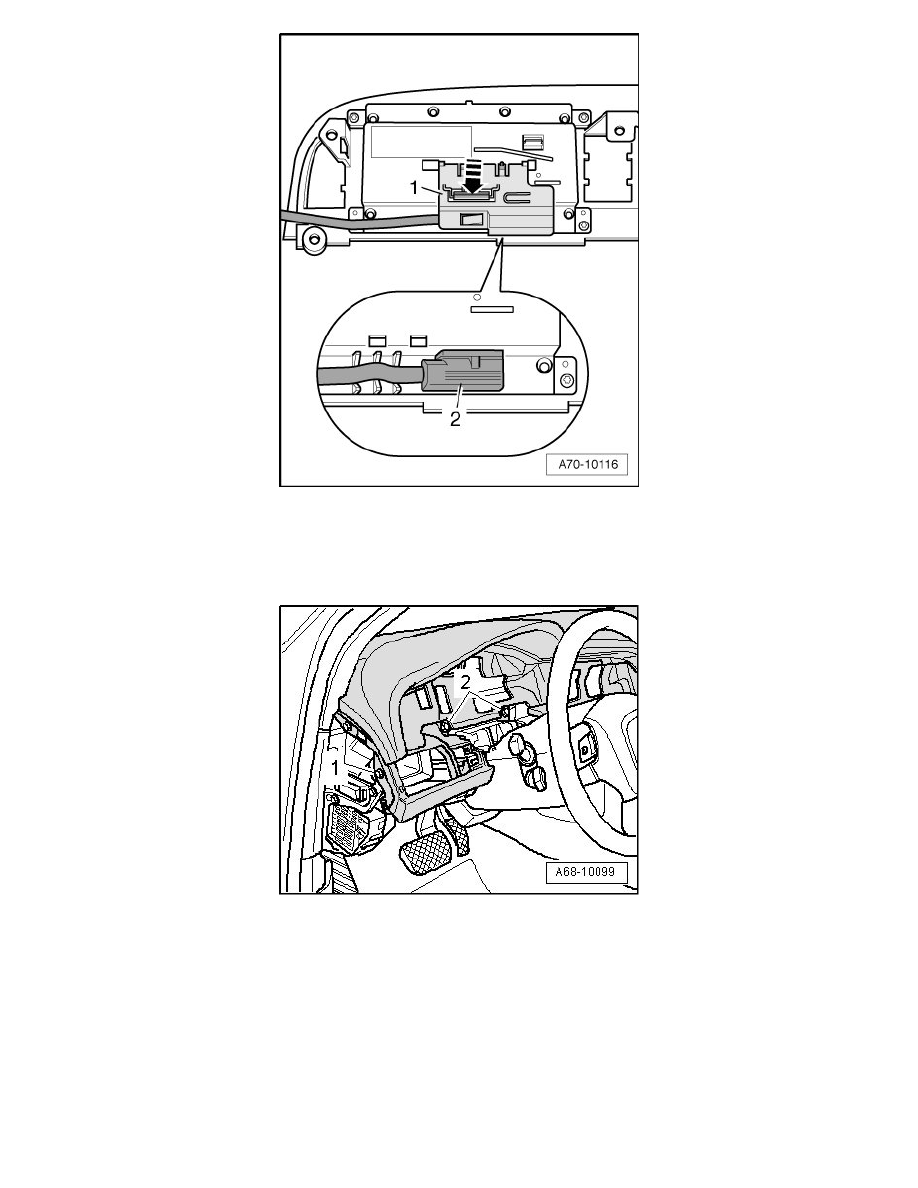 1

2

A70-10116

2

1

A68-10099