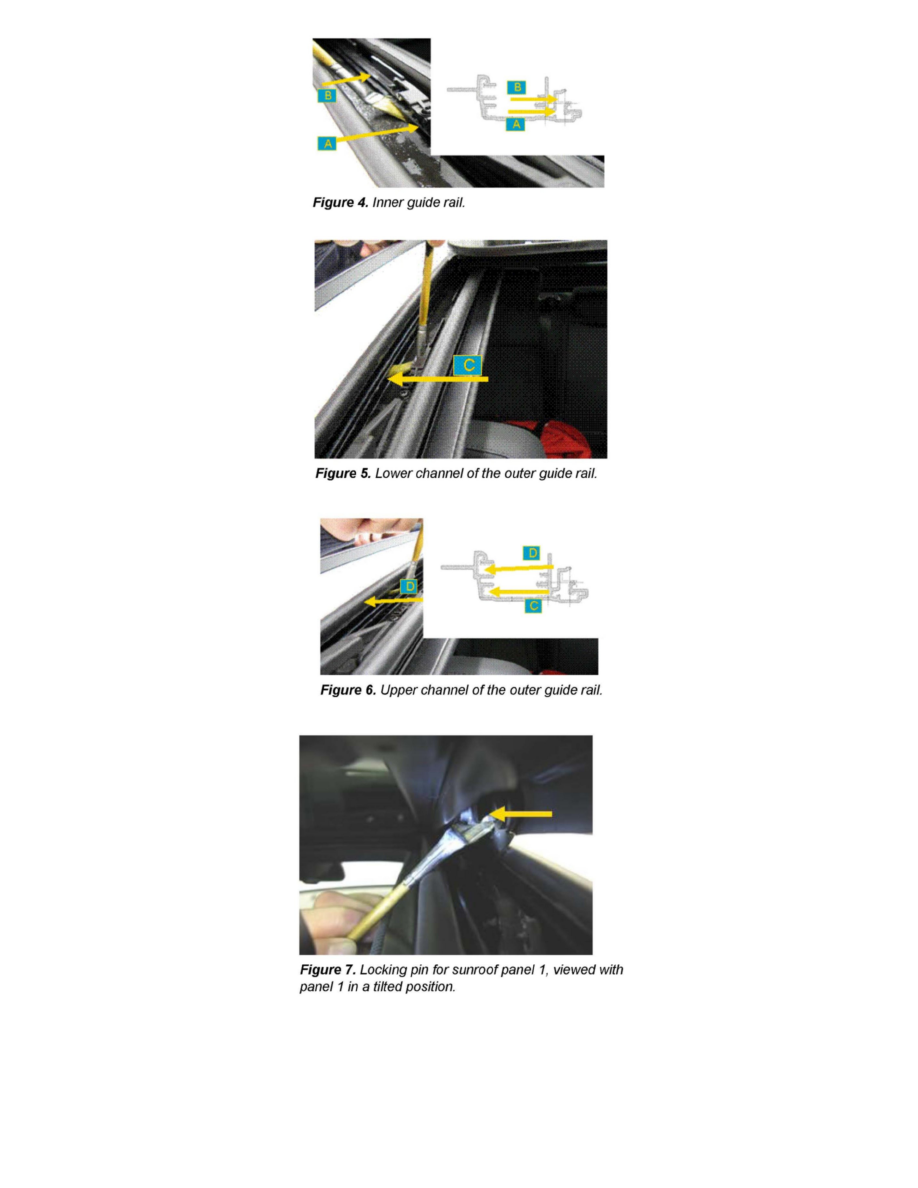 B
A
B
A

Figure 4. Inner guide rail.

C

Figure 5. Lower channel of the outer guide rail.

D
D
C

Figure 6. Upper channel of the outer guide rail.

Figure 7. Locking pin for sunroof panel 1, viewed with panel 1 in a tilted position.