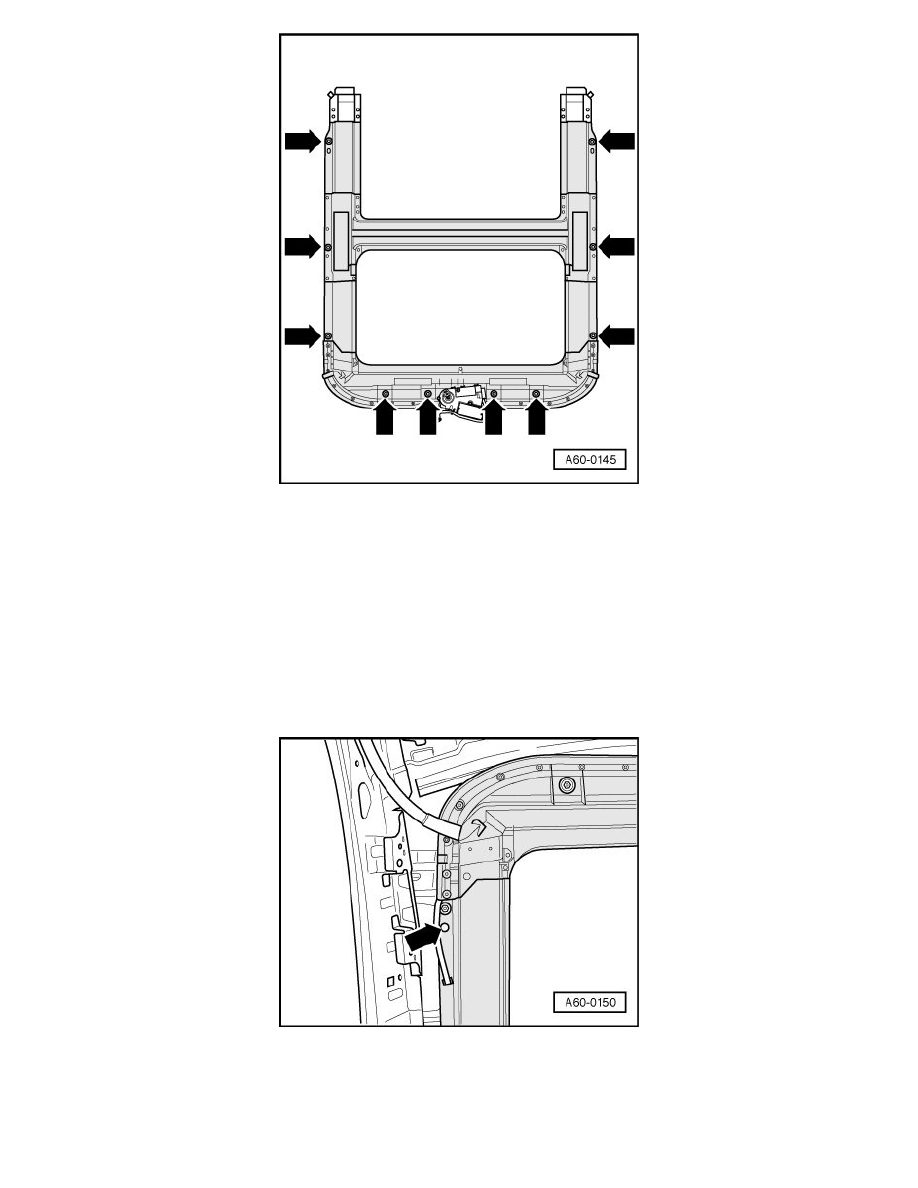 A60-0145

A60-0150