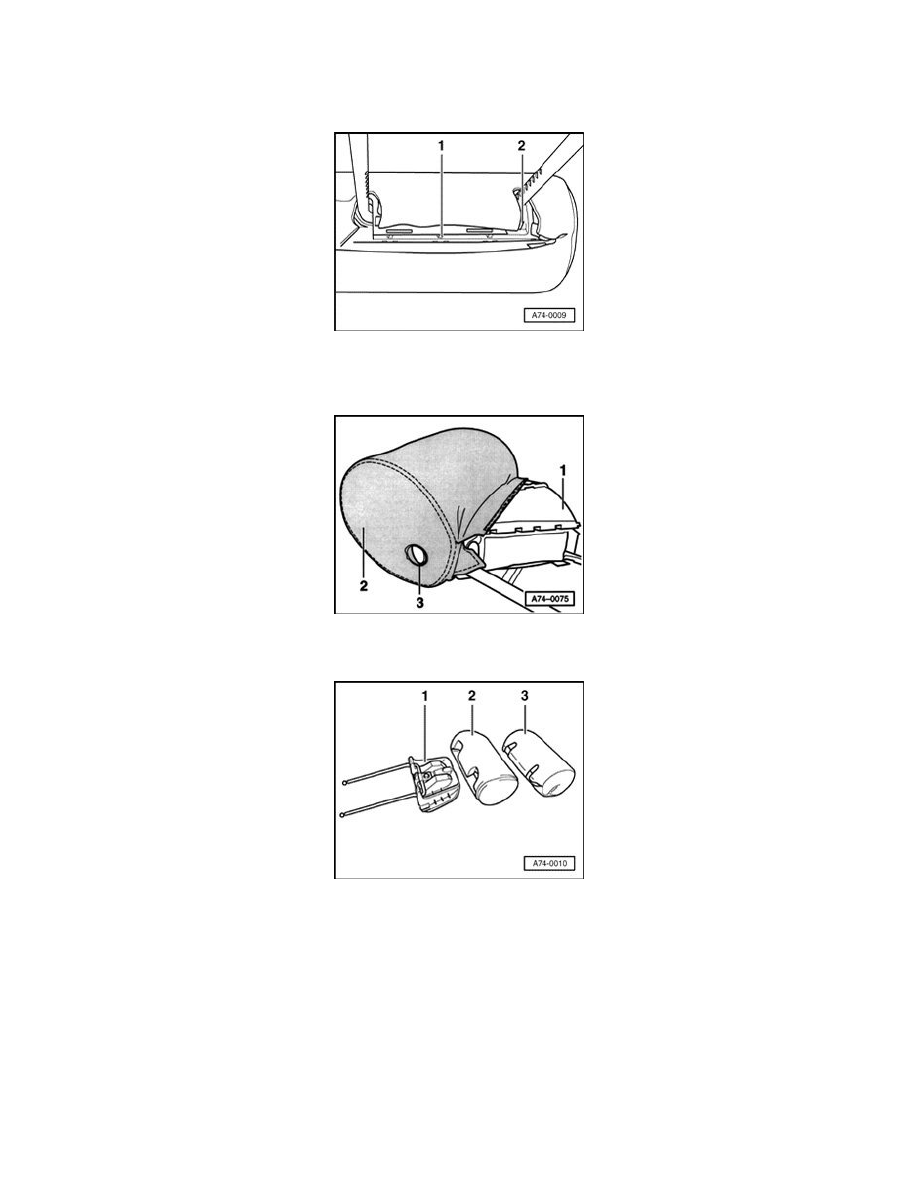 1
2
A74-0009

1
2
3
A74-0075

1
2
3
A74-0010